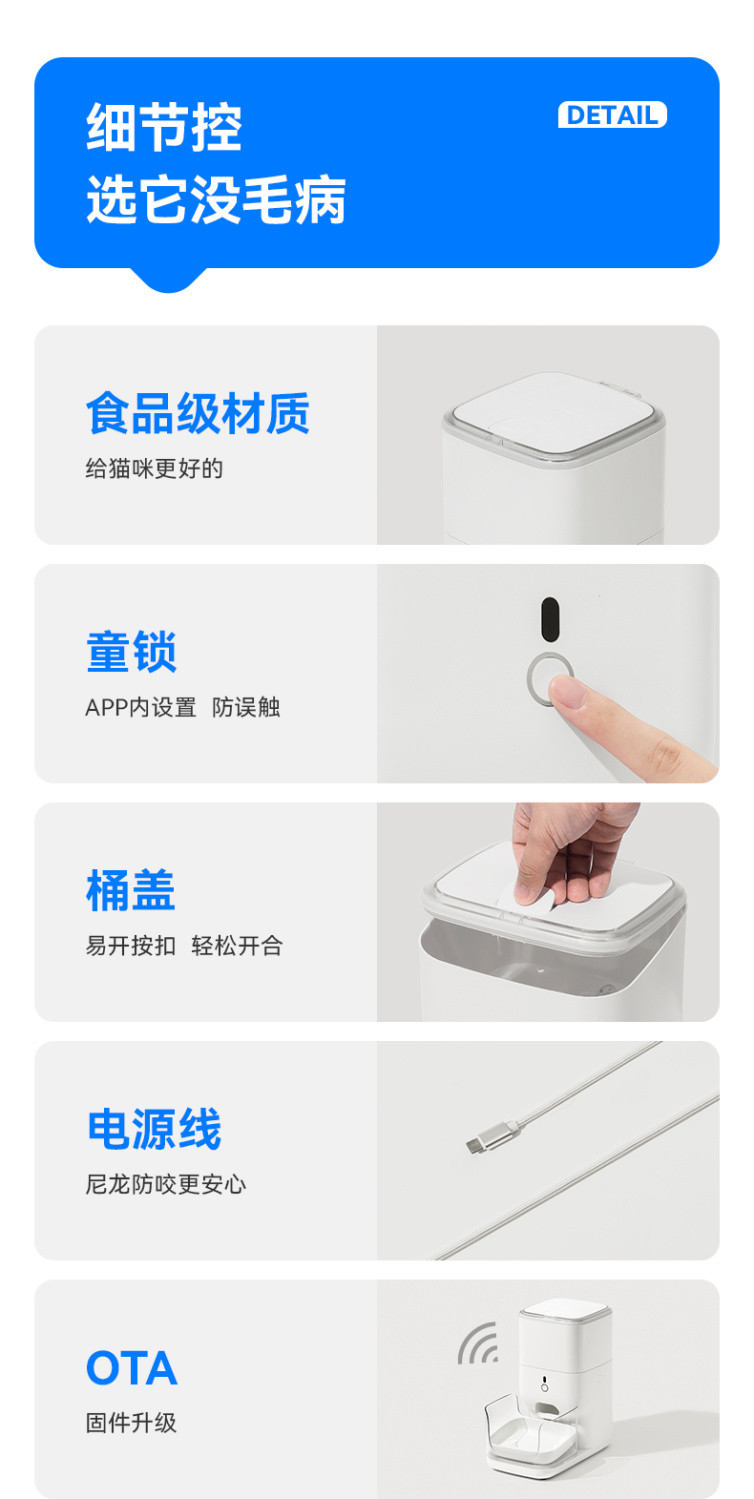 细节控
选它没毛病

DETAIL

食品级材质
给猫咪更好的

童锁
APP内设置 防误触

桶盖
易开按扣 轻松开合

电源线
尼龙防咬更安心

OTA
固件升级