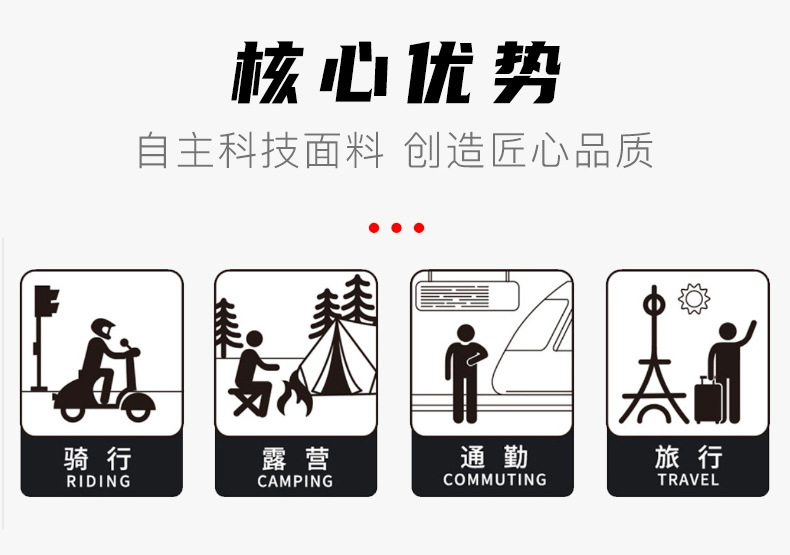 核心优势

自主科技面料 创造匠心品质

骑行
RIDING

露营
CAMPING

通勤
COMMUTING

旅行
TRAVEL