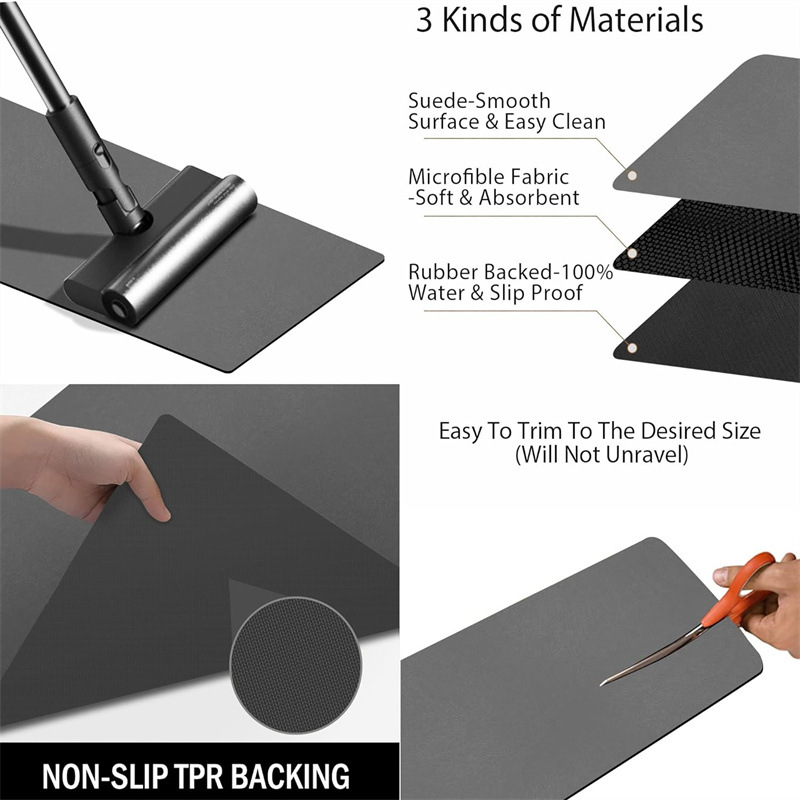 3 Kinds of Materials

Suede-Smooth Surface & Easy Clean

Microfible Fabric -Soft & Absorbent

Rubber Backed-100% Water & Slip Proof

Easy To Trim To The Desired Size (Will Not Unravel)

NON-SLIP TPR BACKING