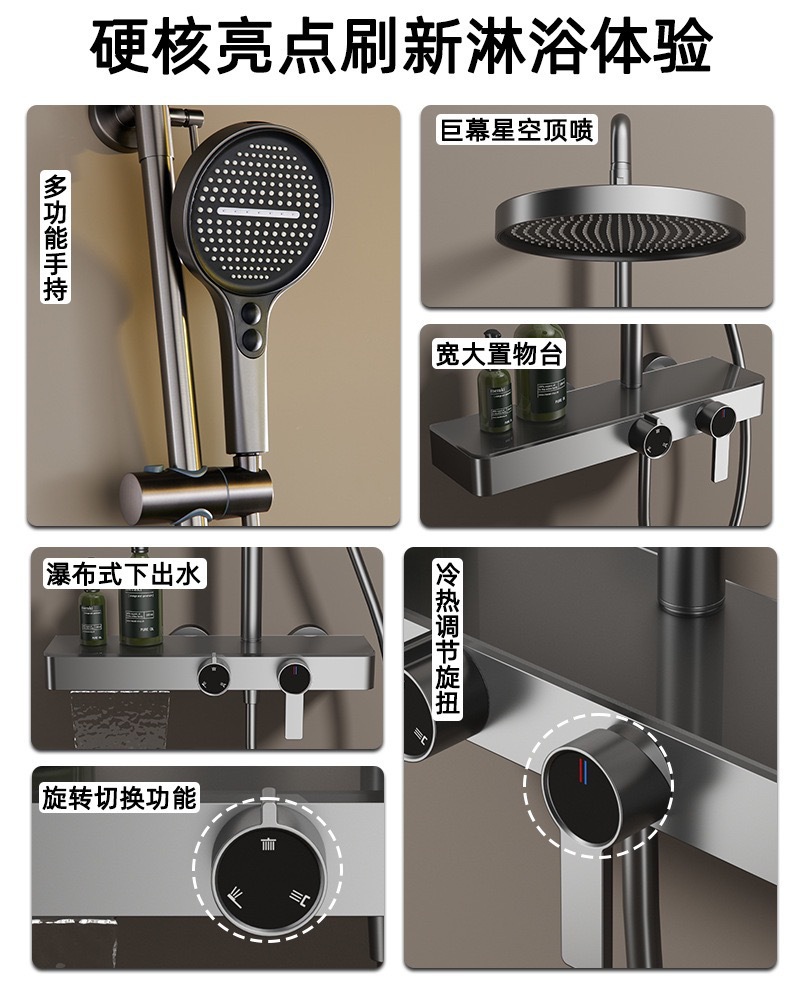 硬核亮点刷新淋浴体验

多功能手持

巨幕星空顶喷

宽大置物台

瀑布式下出水

冷热调节旋扭

旋转切换功能