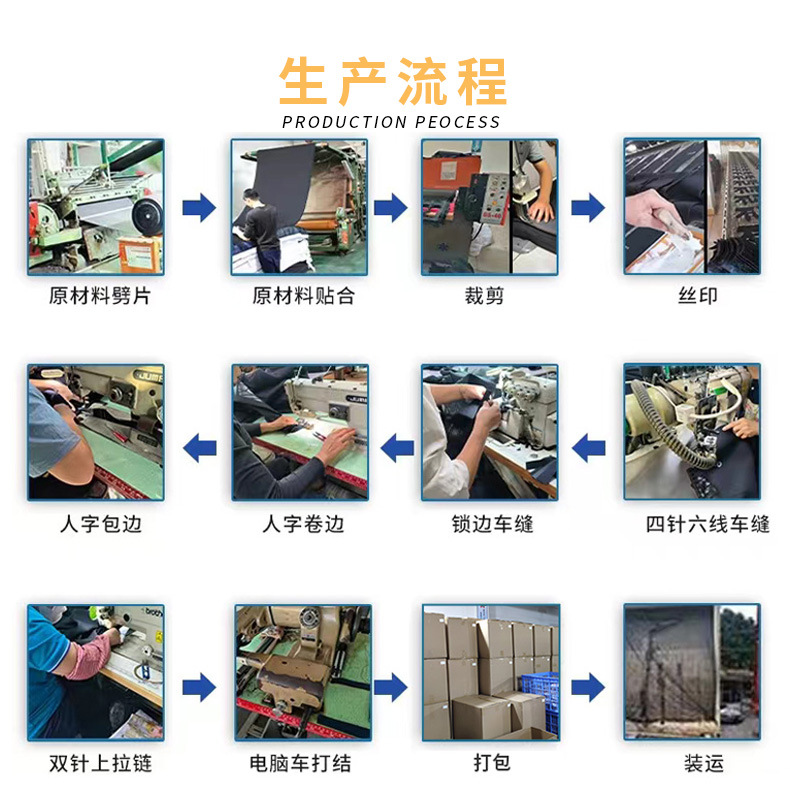 生产流程
PRODUCTION PEOCESS

原材料劈片

原材料贴合

裁剪

丝印

人字包边

人字卷边

锁边车缝

四针六线车缝

双针上拉链

电脑车打结

打包

装运