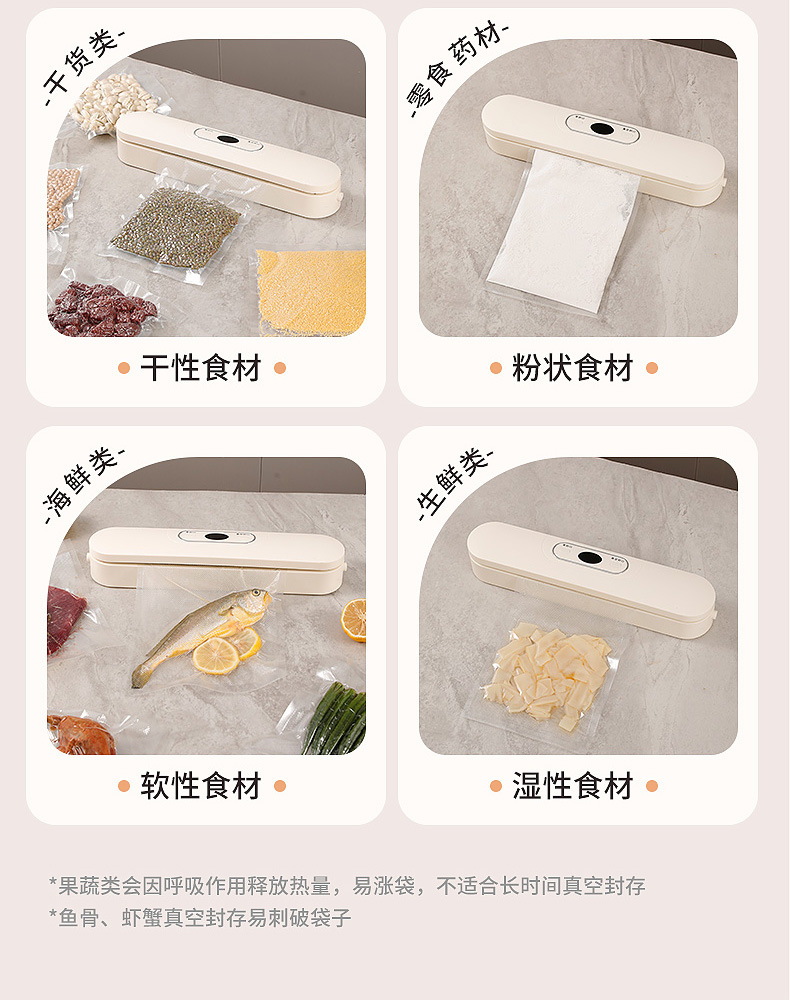 -干货类-

干性食材

-零食药材-

粉状食材

-海鲜类-

软性食材

-生鲜类-

湿性食材

*果蔬类会因呼吸作用释放热量，易涨袋，不适合长时间真空封存
*鱼骨、虾蟹真空封存易刺破袋子