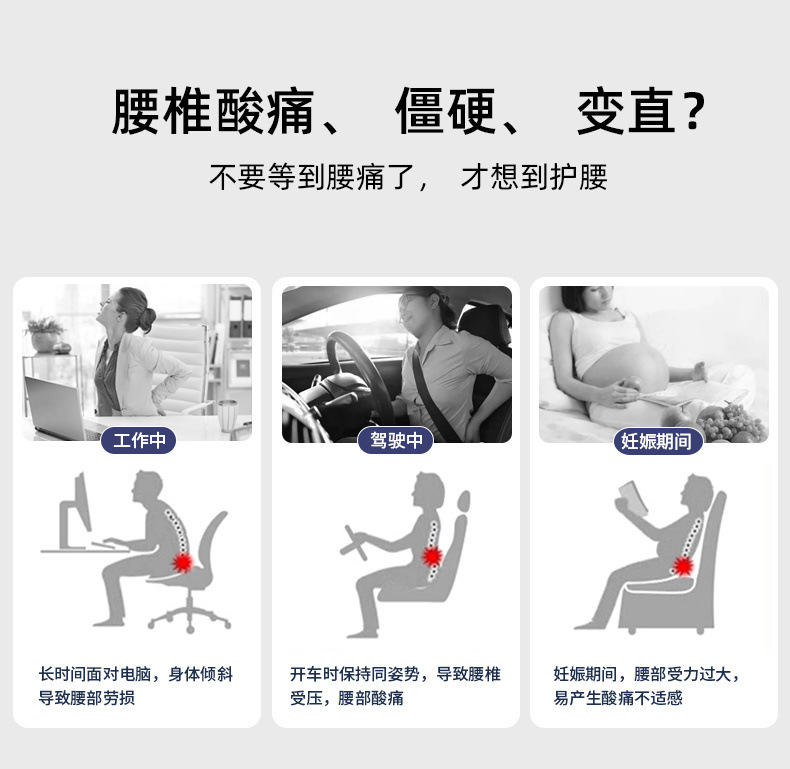 腰椎酸痛、 僵硬、 变直？

不要等到腰痛了， 才想到护腰

工作中

长时间面对电脑，身体倾斜导致腰部劳损

驾驶中

开车时保持同姿势，导致腰椎受压，腰部酸痛

妊娠期间

妊娠期间，腰部受力过大，易产生酸痛不适感