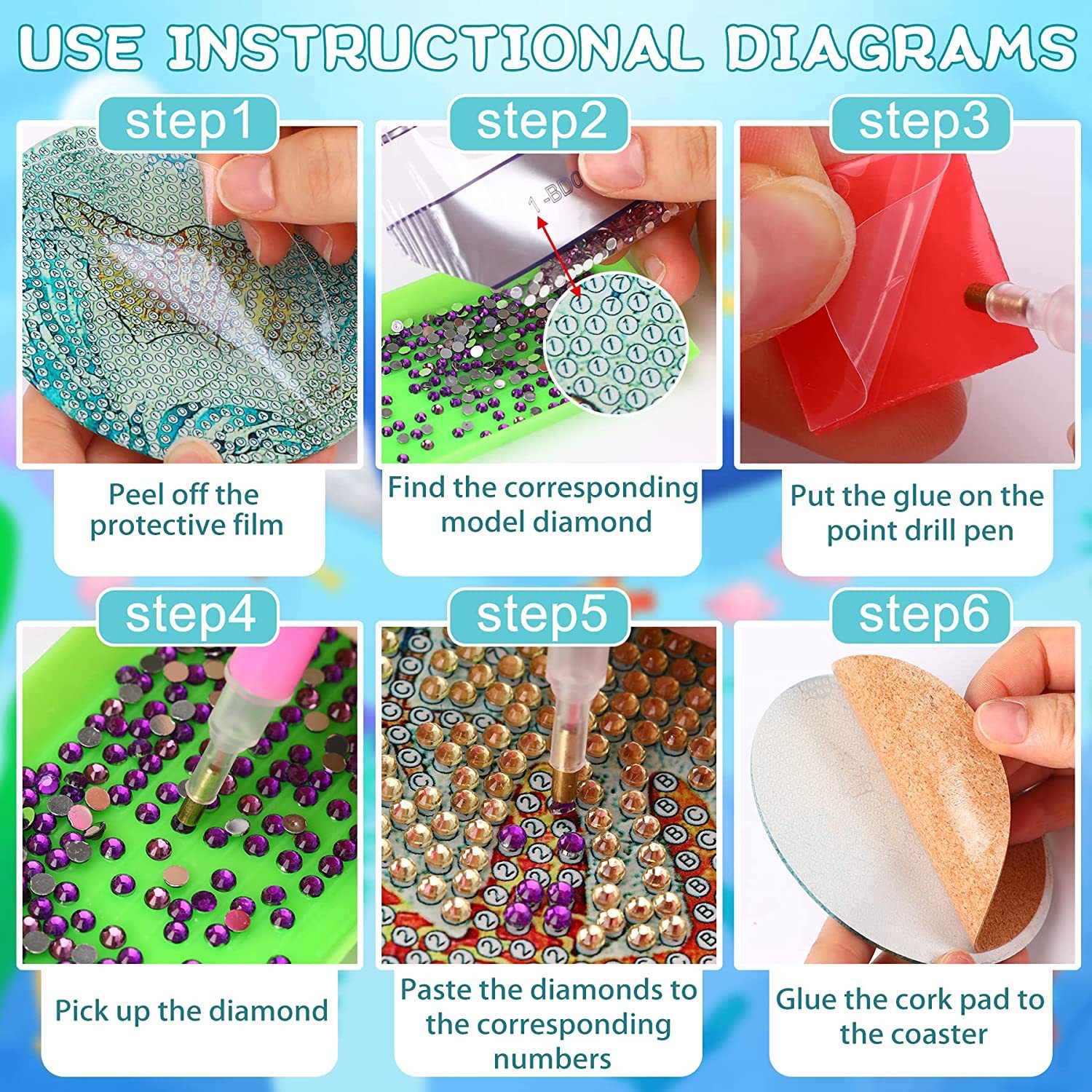 USE INSTRUCTIONAL DIAGRAMS

step1

Peel off the protective film

step2

1-BD0

Find the corresponding model diamond

step3

Put the glue on the point drill pen

step4

Pick up the diamond

step5

Paste the diamonds to the corresponding numbers

step6

Glue the cork pad to the coaster