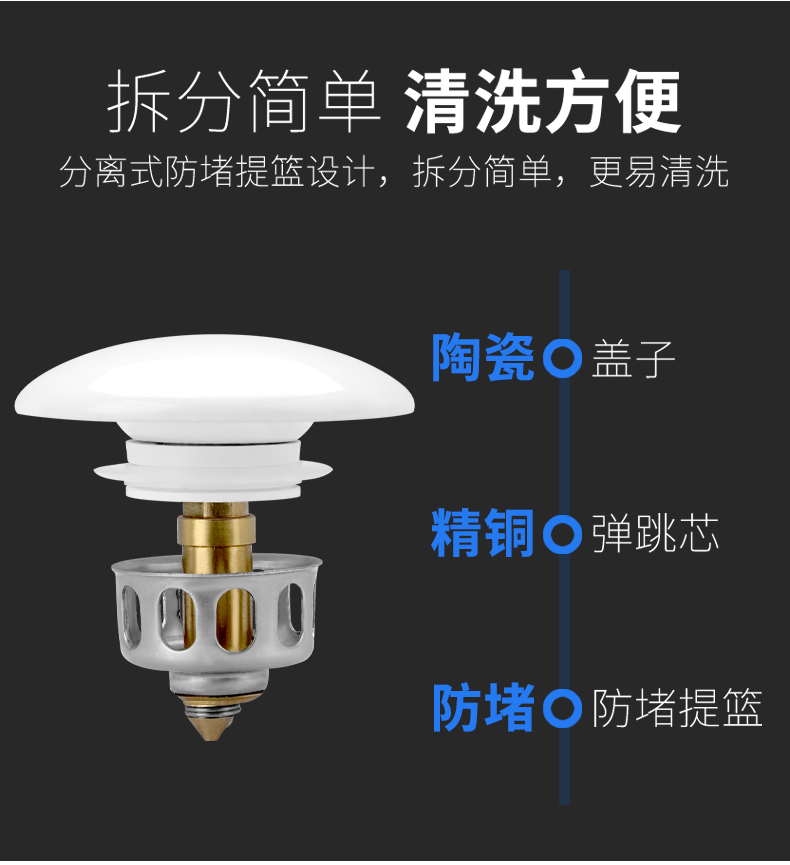 拆分简单 清洗方便

分离式防堵提篮设计，拆分简单，更易清洗

陶瓷 盖子

精铜 弹跳芯

防堵 防堵提篮