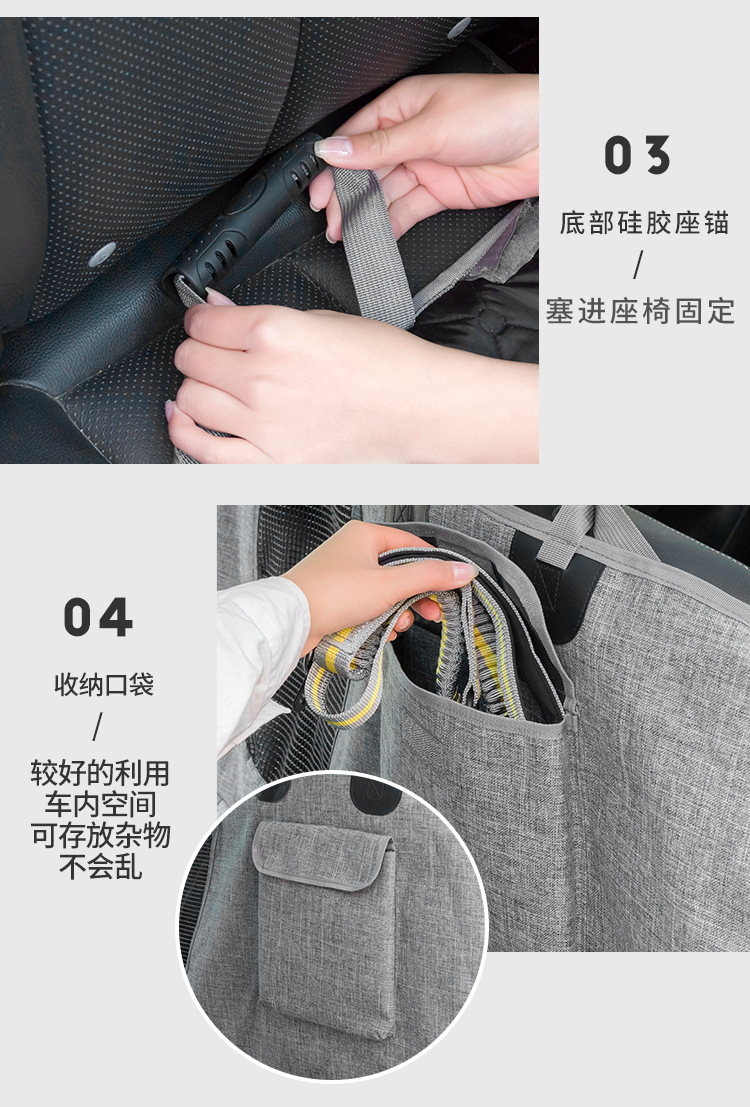 03

底部硅胶座锚
/
塞进座椅固定

04

收纳口袋
/
较好的利用
车内空间
可存放杂物
不会乱