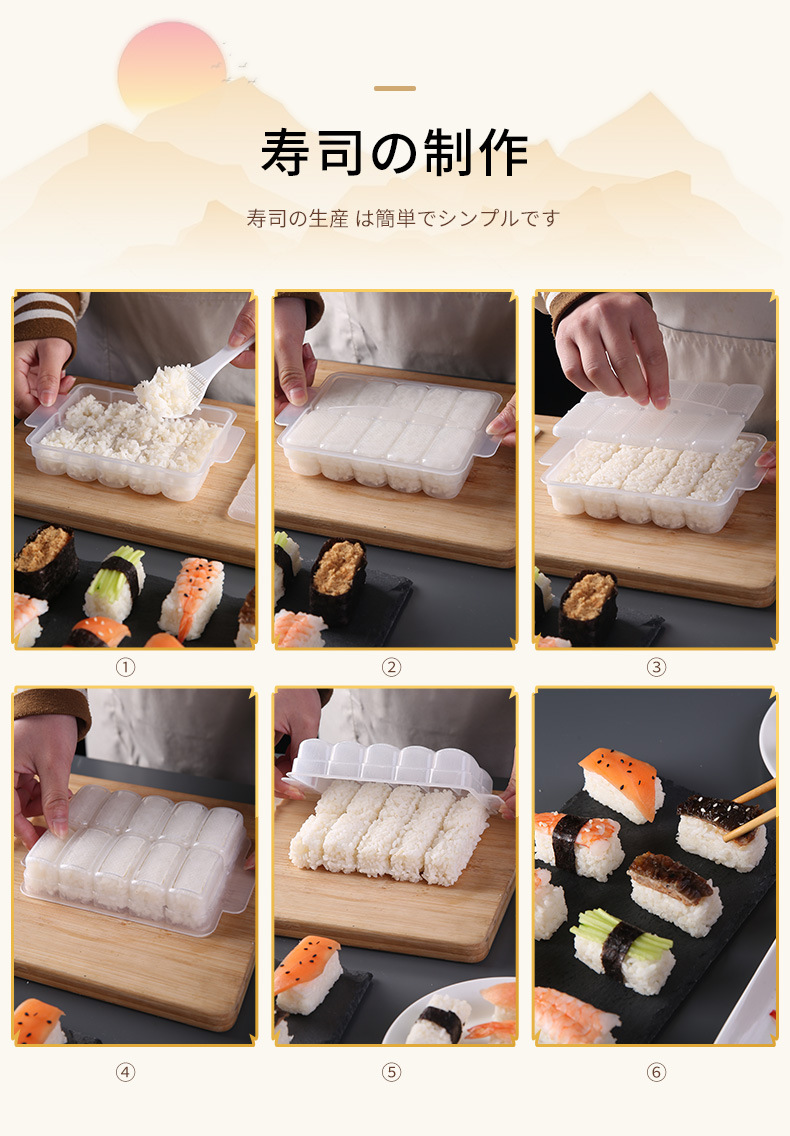 寿司の制作

寿司の生産 は簡単でシンプルです

①

②

③

④

⑤

⑥