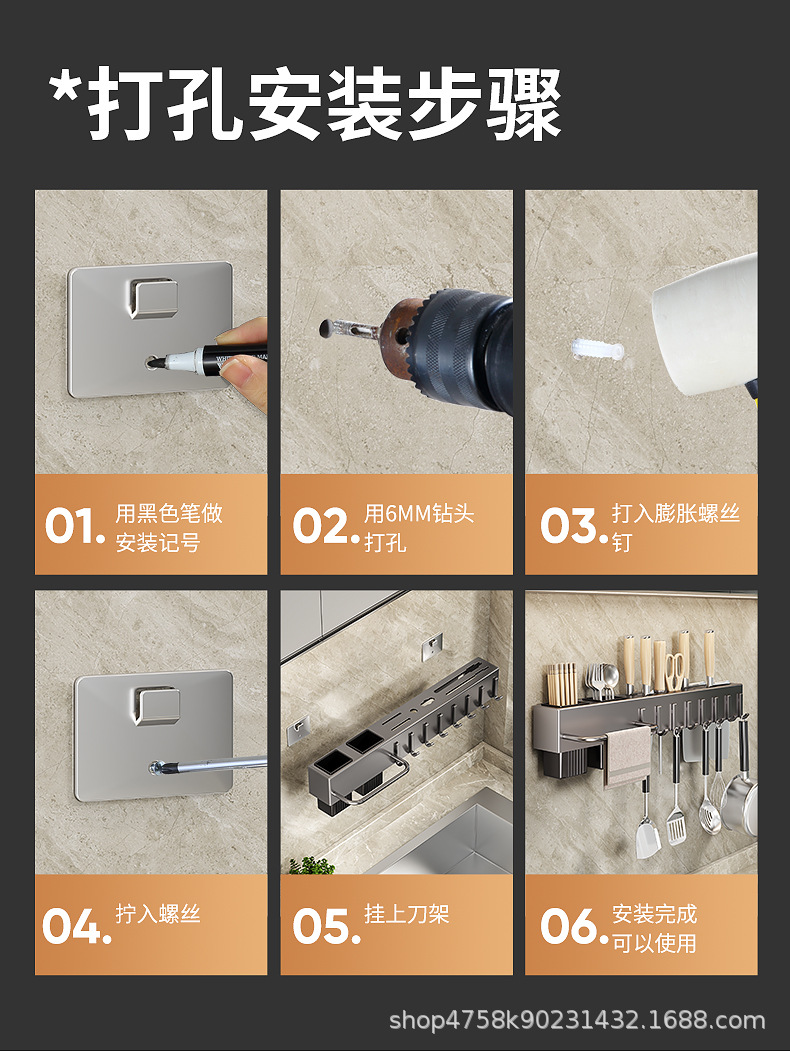 *打孔安装步骤

01. 用黑色笔做安装记号

02. 用6MM钻头打孔

03. 打入膨胀螺丝钉

04. 拧入螺丝

05. 挂上刀架

06. 安装完成可以使用

shop4758k90231432.1688.com