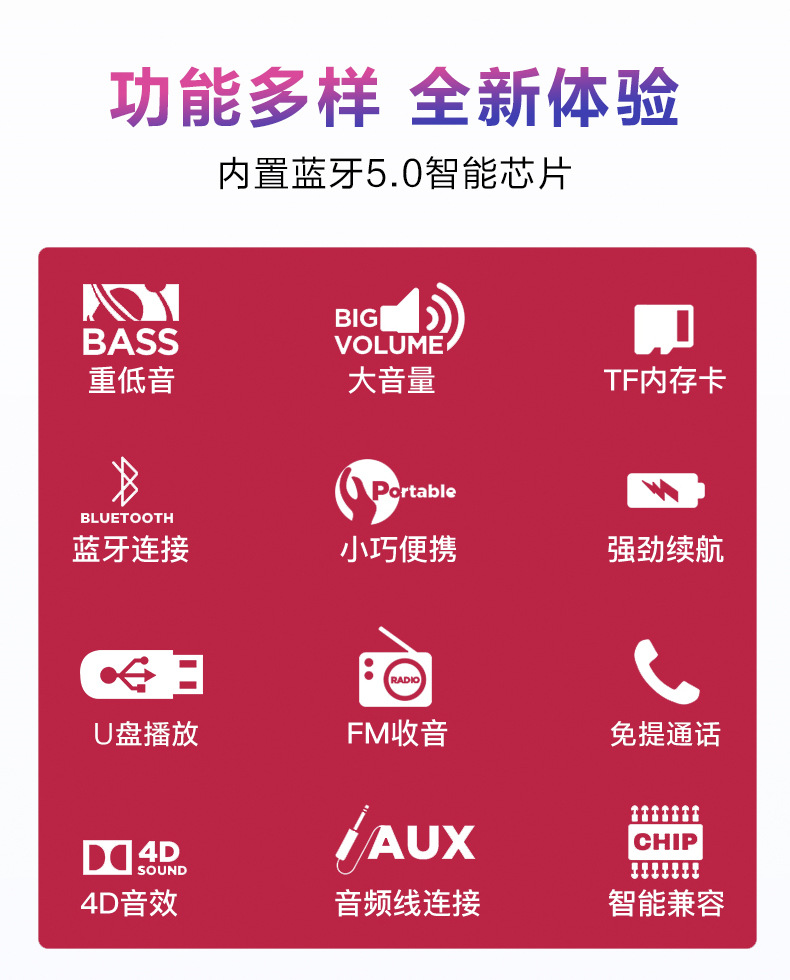 功能多样 全新体验

内置蓝牙5.0智能芯片

BASS
重低音

BIG
VOLUME
大音量

TF内存卡

BLUETOOTH
蓝牙连接

Portable
小巧便携

强劲续航

U盘播放

RADIO
FM收音

免提通话

4D
SOUND
4D音效

AUX
音频线连接

CHIP
智能兼容