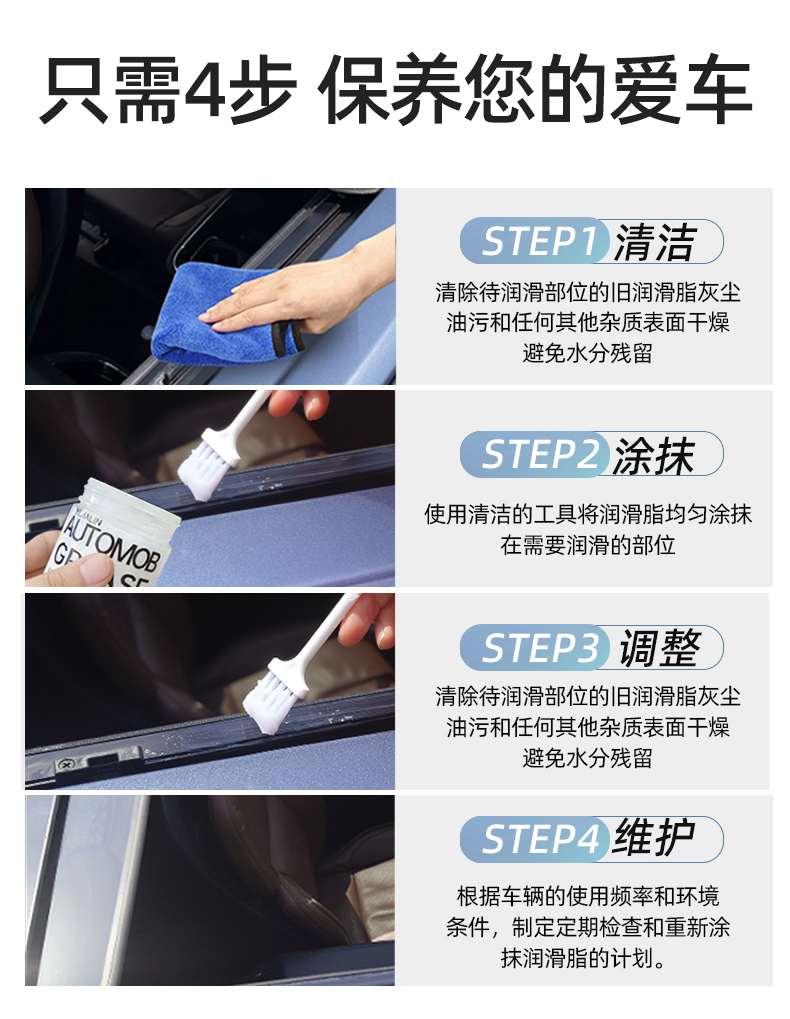 只需4步 保养您的爱车

STEP1 清洁

清除待润滑部位的旧润滑脂灰尘油污和任何其他杂质表面干燥避免水分残留

AUTOMOB GREASE

STEP2 涂抹

使用清洁的工具将润滑脂均匀涂抹在需要润滑的部位

STEP3 调整

清除待润滑部位的旧润滑脂灰尘油污和任何其他杂质表面干燥避免水分残留

STEP4 维护

根据车辆的使用频率和环境条件，制定定期检查和重新涂抹润滑脂的计划。