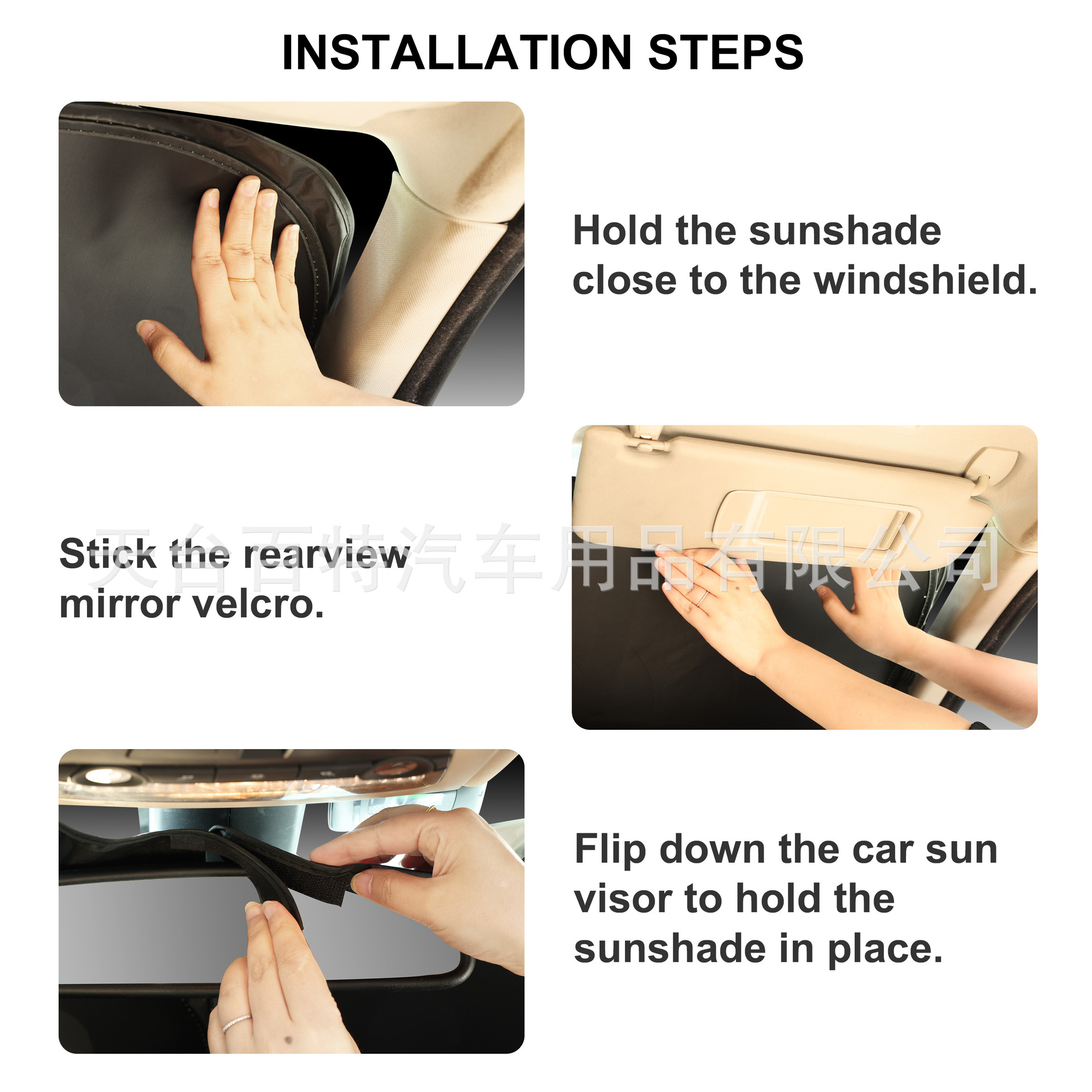 INSTALLATION STEPS

Hold the sunshade close to the windshield.

Stick the rearview mirror velcro.

天台百特汽车用品有限公司

Flip down the car sun visor to hold the sunshade in place.