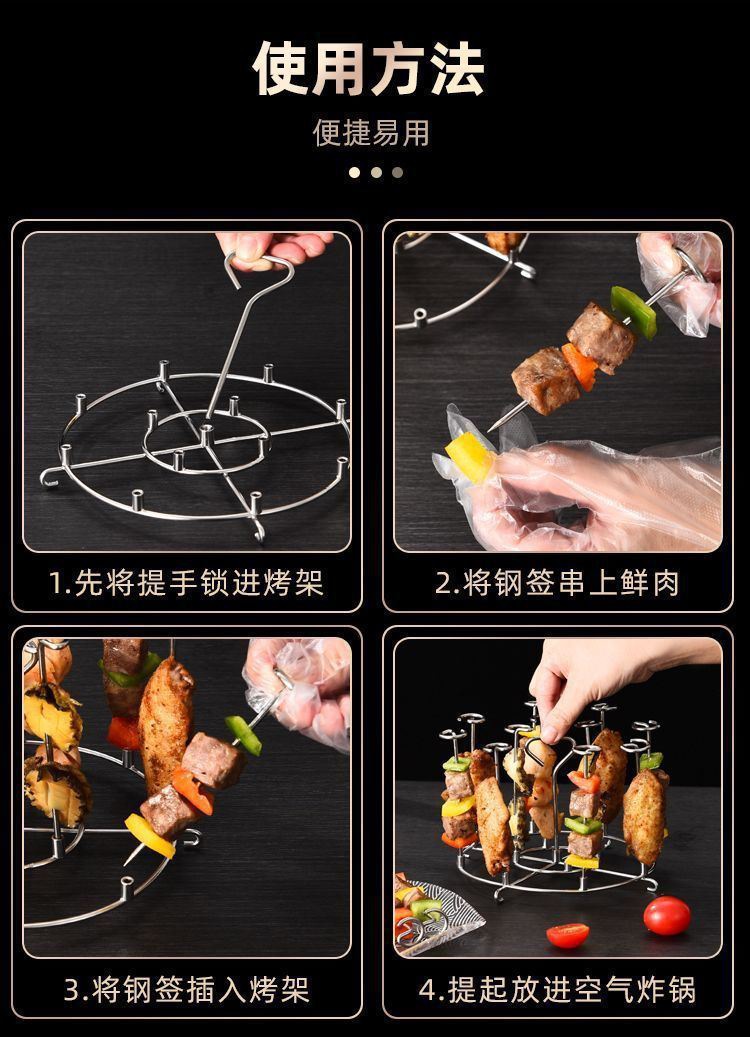 使用方法

便捷易用

1.先将提手锁进烤架

2.将钢签串上鲜肉

3.将钢签插入烤架

4.提起放进空气炸锅