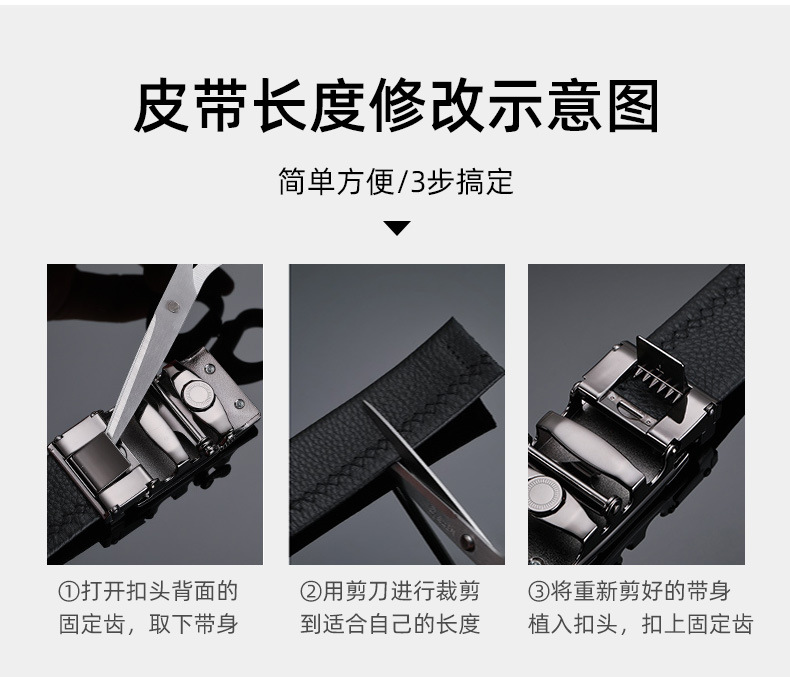 皮带长度修改示意图

简单方便/3步搞定

①打开扣头背面的固定齿，取下带身

②用剪刀进行裁剪到适合自己的长度

③将重新剪好的带身植入扣头，扣上固定齿