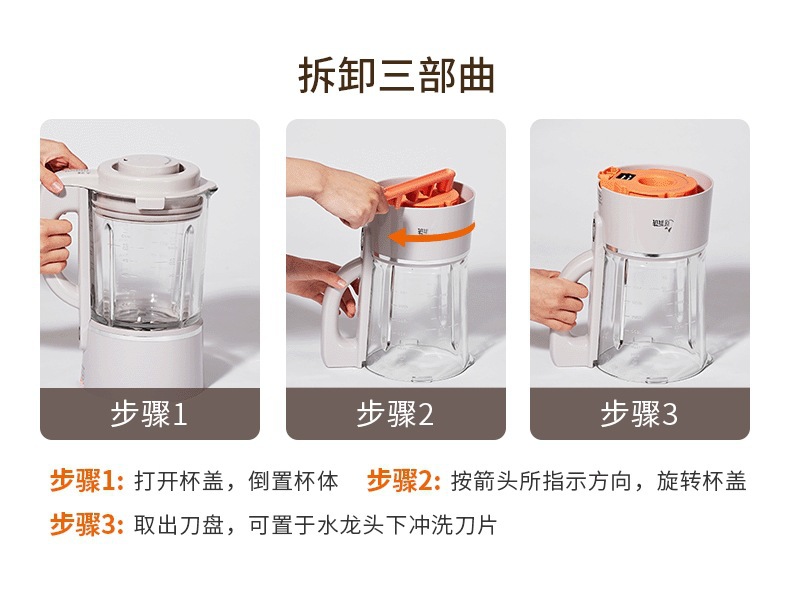 拆卸三部曲

步骤1

步骤2

步骤3

步骤1: 打开杯盖，倒置杯体　步骤2: 按箭头所指示方向，旋转杯盖

步骤3: 取出刀盘，可置于水龙头下冲洗刀片