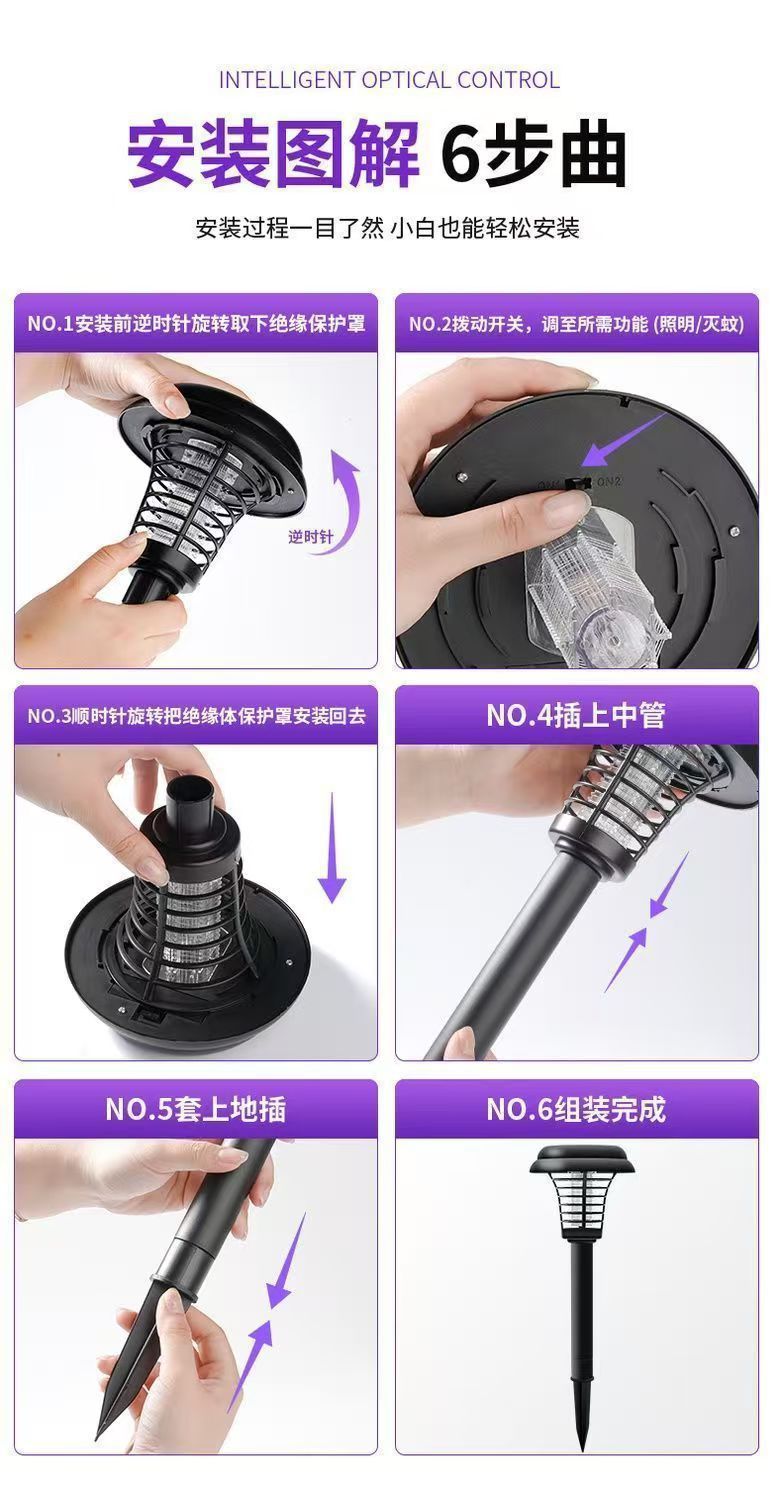 INTELLIGENT OPTICAL CONTROL

安装图解 6步曲

安装过程一目了然 小白也能轻松安装

NO.1安装前逆时针旋转取下绝缘保护罩

逆时针

NO.2拨动开关，调至所需功能 (照明/灭蚊)

ON1 ON2

NO.3顺时针旋转把绝缘体保护罩安装回去

NO.4插上中管

NO.5套上地插

NO.6组装完成