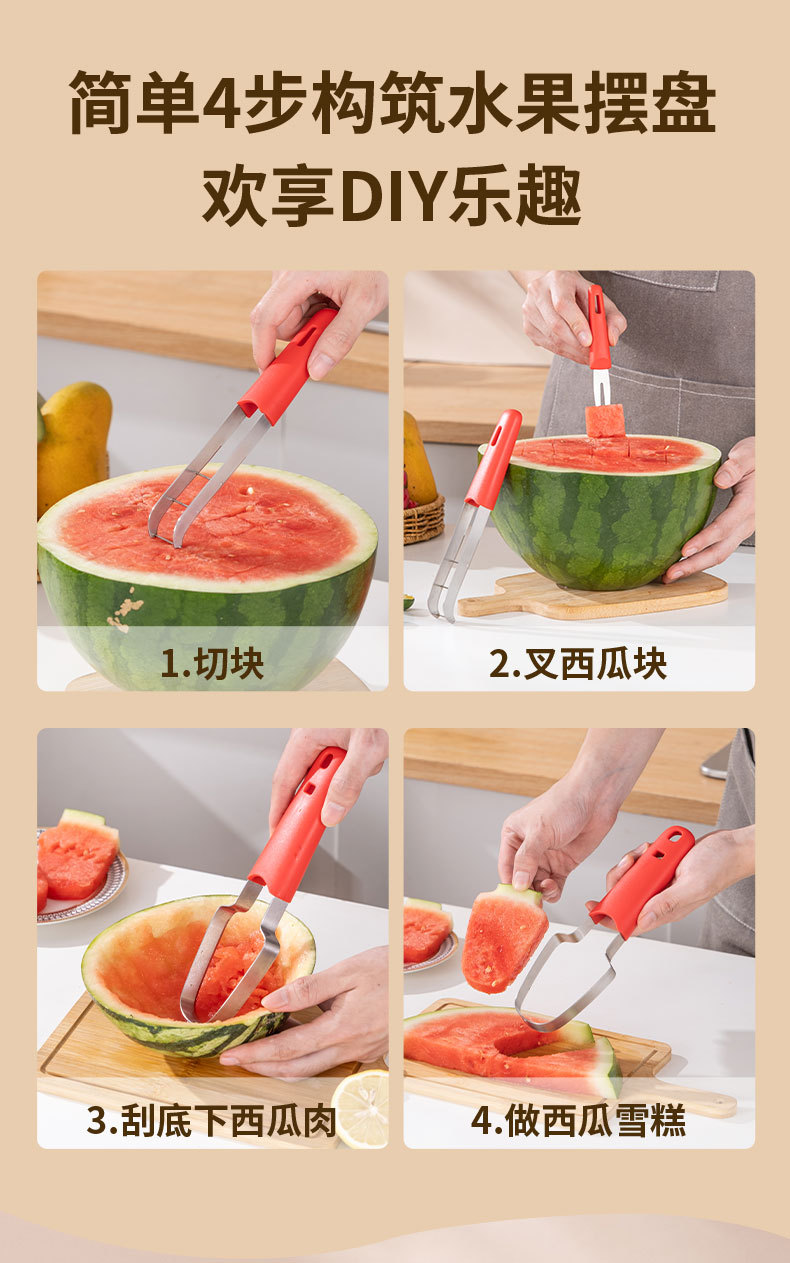 简单4步构筑水果摆盘
欢享DIY乐趣

1.切块

2.叉西瓜块

3.刮底下西瓜肉

4.做西瓜雪糕