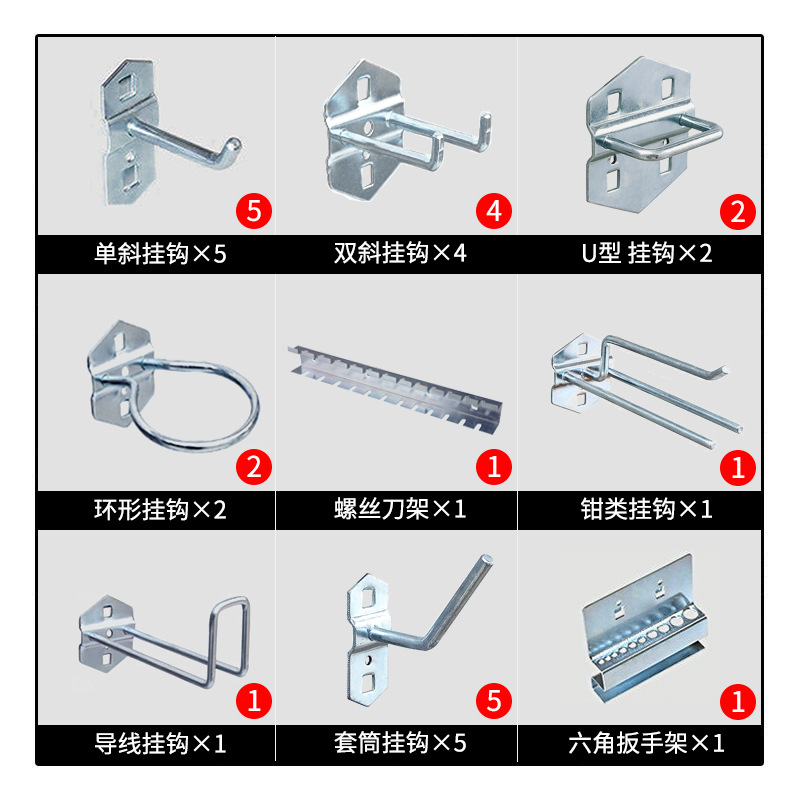 5
单斜挂钩×5

4
双斜挂钩×4

2
U型 挂钩×2

2
环形挂钩×2

1
螺丝刀架×1

1
钳类挂钩×1

1
导线挂钩×1

5
套筒挂钩×5

1
六角扳手架×1