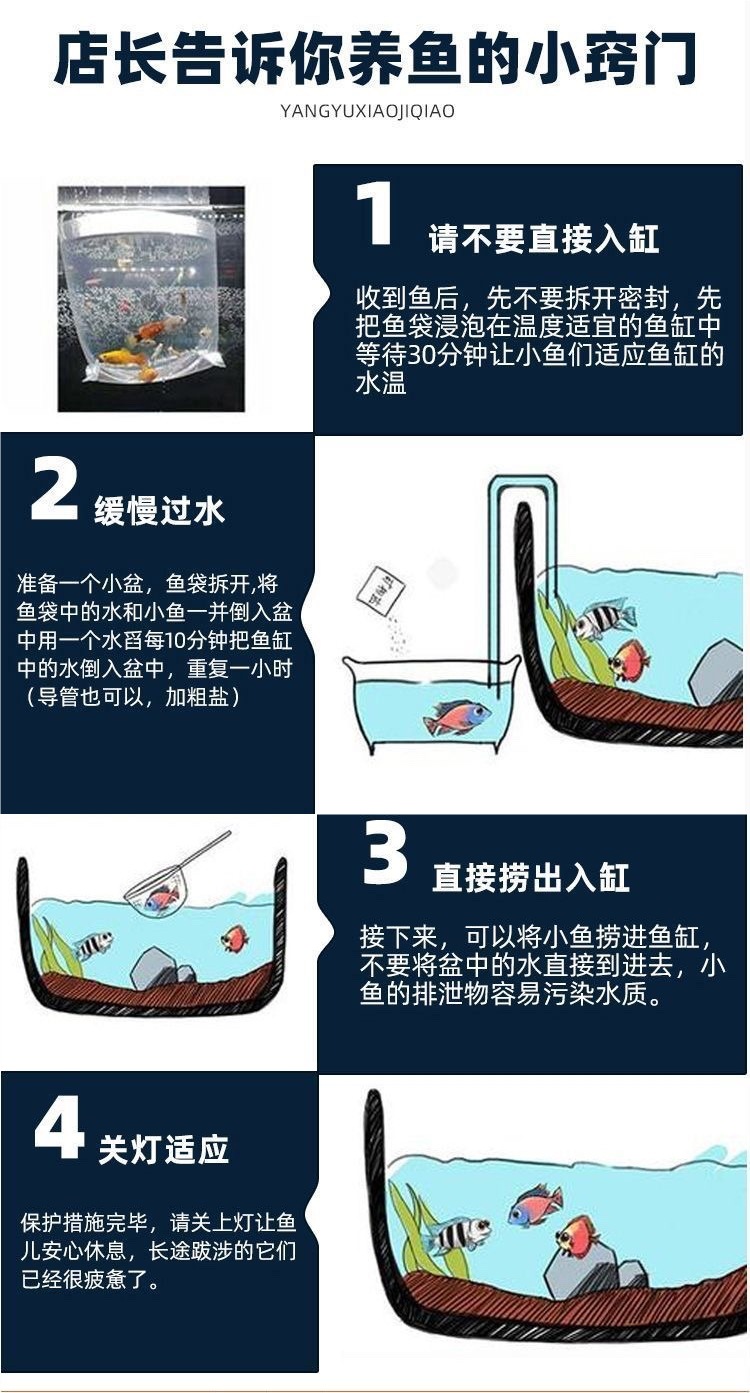 店长告诉你养鱼的小窍门

YANGYUXIAOJIQIAO

1 请不要直接入缸

收到鱼后，先不要拆开密封，先把鱼袋浸泡在温度适宜的鱼缸中等待30分钟让小鱼们适应鱼缸的水温

2 缓慢过水

准备一个小盆，鱼袋拆开,将鱼袋中的水和小鱼一并倒入盆中用一个水舀每10分钟把鱼缸中的水倒入盆中，重复一小时（导管也可以，加粗盐）

3 直接捞出入缸

接下来，可以将小鱼捞进鱼缸，不要将盆中的水直接到进去，小鱼的排泄物容易污染水质。

4 关灯适应

保护措施完毕，请关上灯让鱼儿安心休息，长途跋涉的它们已经很疲惫了。