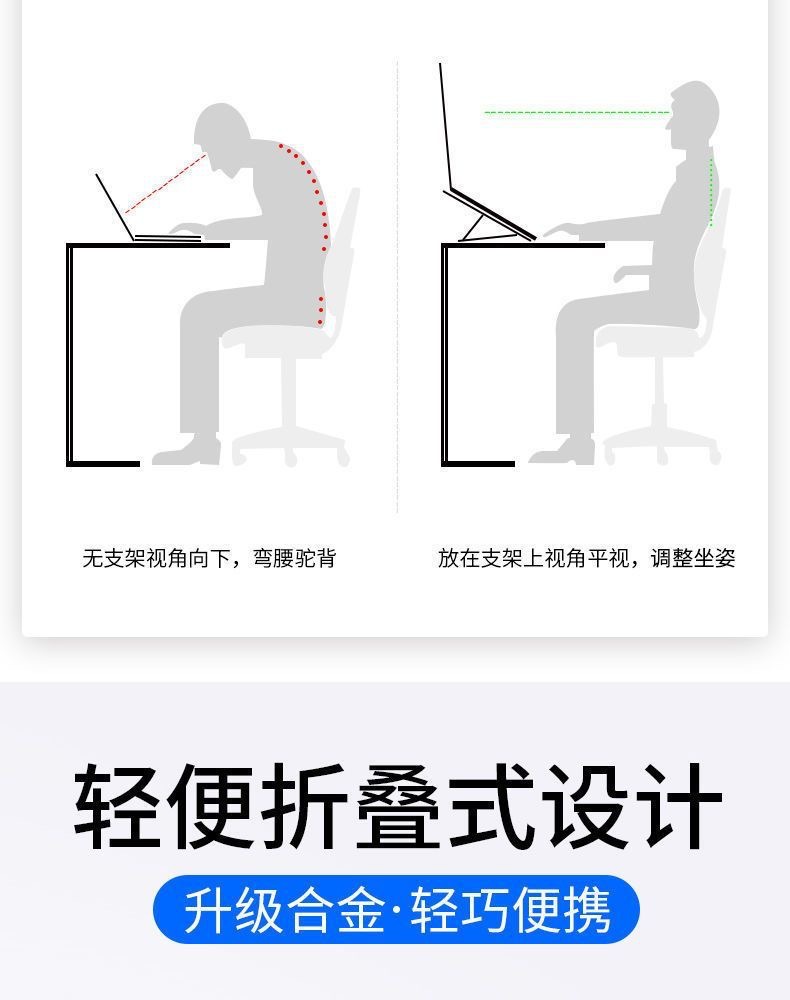 无支架视角向下，弯腰驼背

放在支架上视角平视，调整坐姿

轻便折叠式设计

升级合金·轻巧便携