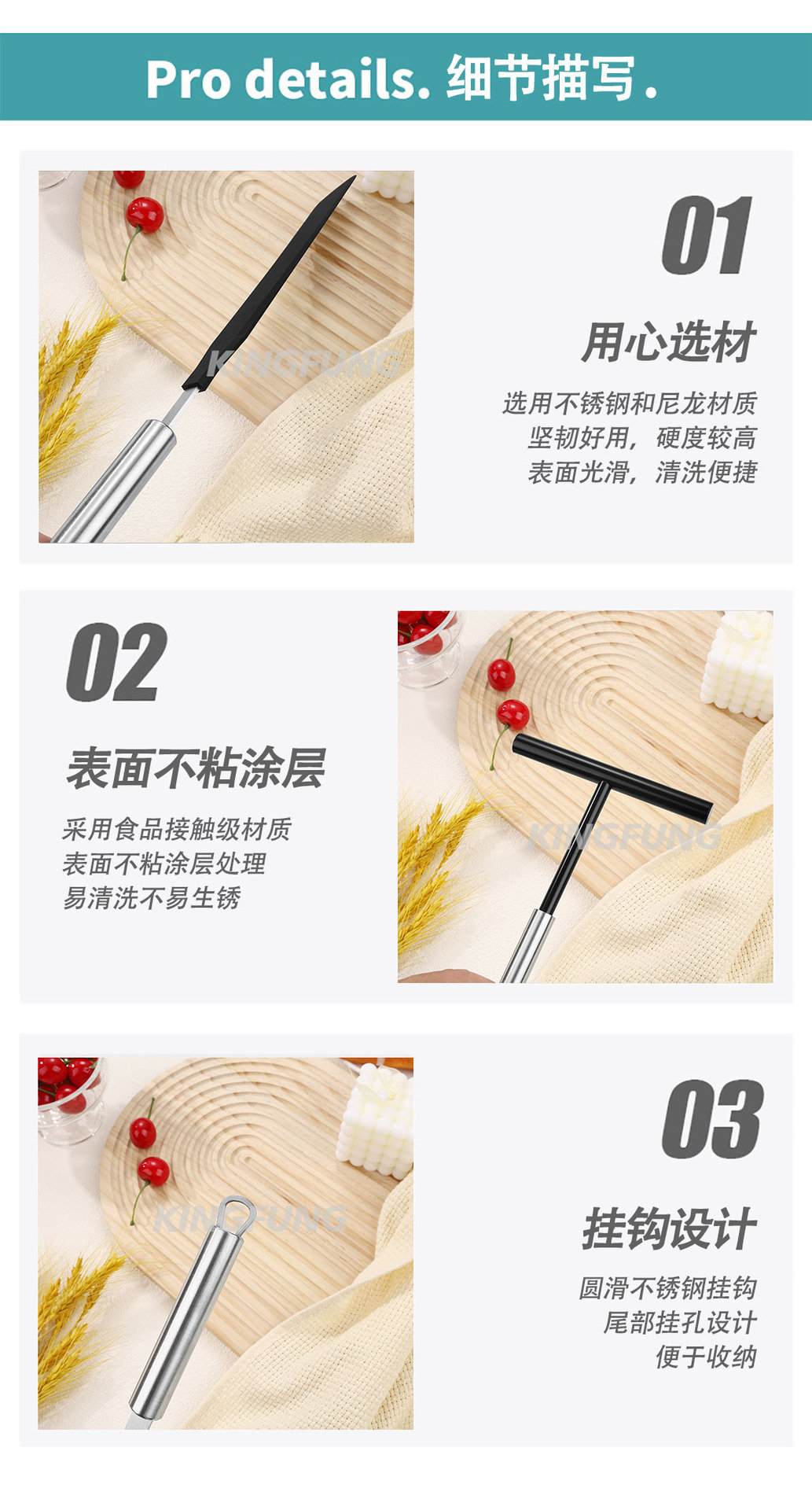 Pro details. 细节描写 .

KINGFUNG

01

用心选材

选用不锈钢和尼龙材质
坚韧好用，硬度较高
表面光滑，清洗便捷

02

表面不粘涂层

采用食品接触级材质
表面不粘涂层处理
易清洗不易生锈

KINGFUNG

KINGFUNG

03

挂钩设计

圆滑不锈钢挂钩
尾部挂孔设计
便于收纳