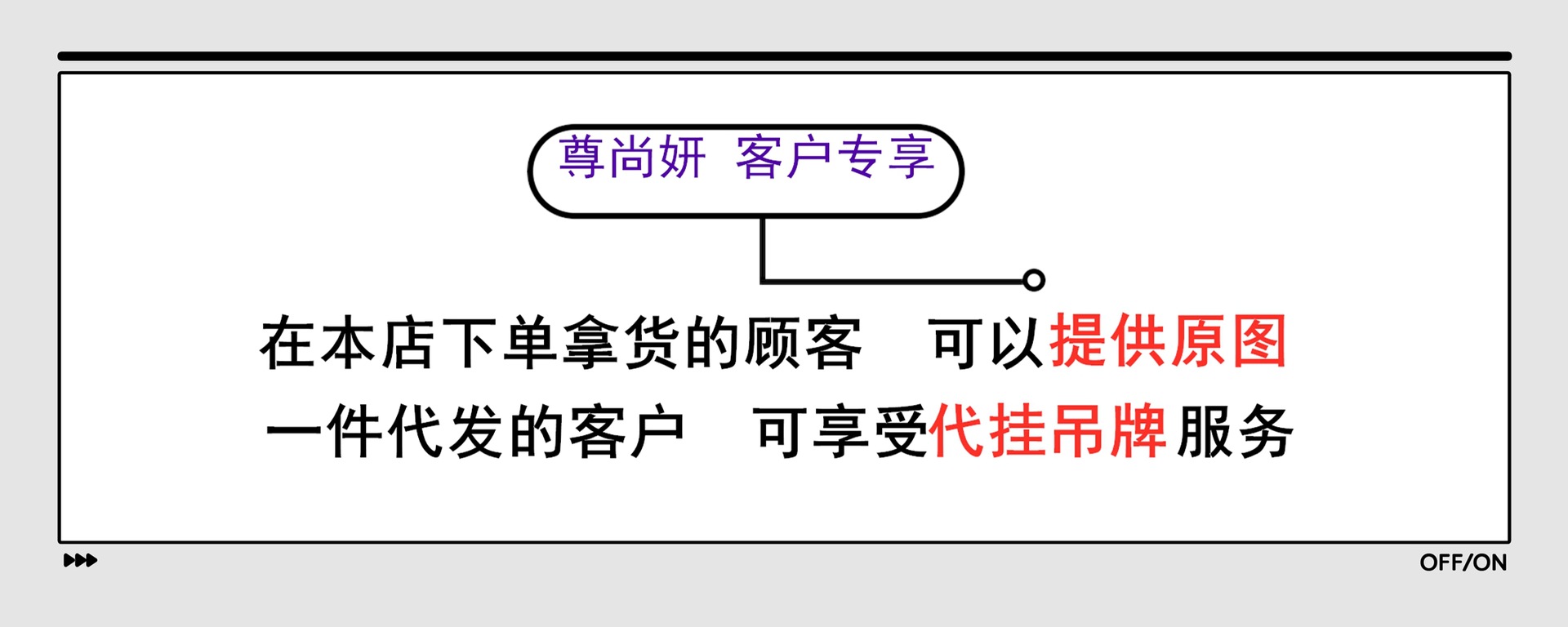 尊尚妍 客户专享

在本店下单拿货的顾客 可以提供原图

一件代发的客户 可享受代挂吊牌服务

OFF/ON