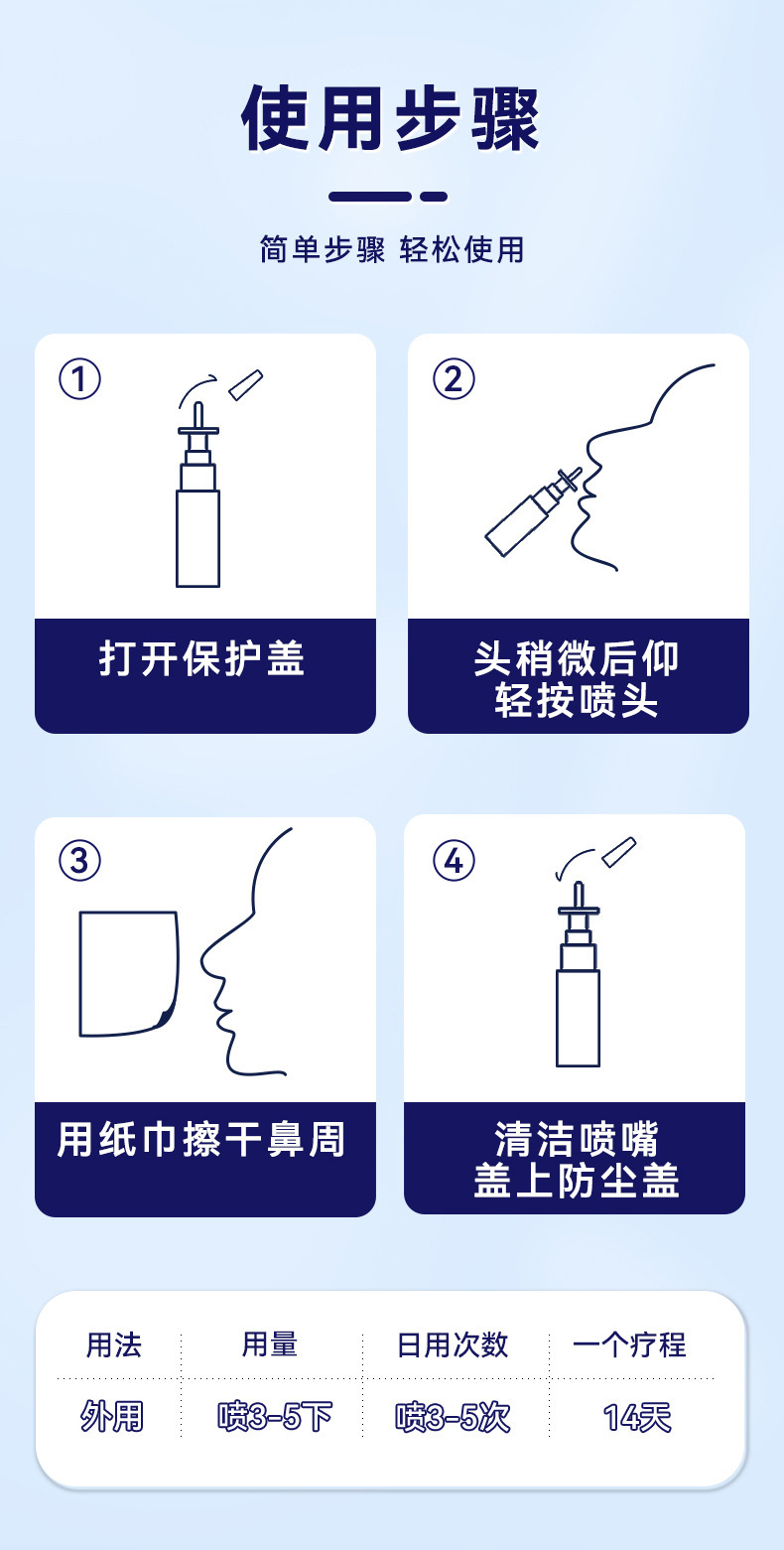 使用步骤

简单步骤 轻松使用

①

打开保护盖

②

头稍微后仰
轻按喷头

③

用纸巾擦干鼻周

④

清洁喷嘴
盖上防尘盖

| 用法 | 用量 | 日用次数 | 一个疗程 |
|---|---|---|---|
| 外用 | 喷3-5下 | 喷3-5次 | 14天 |