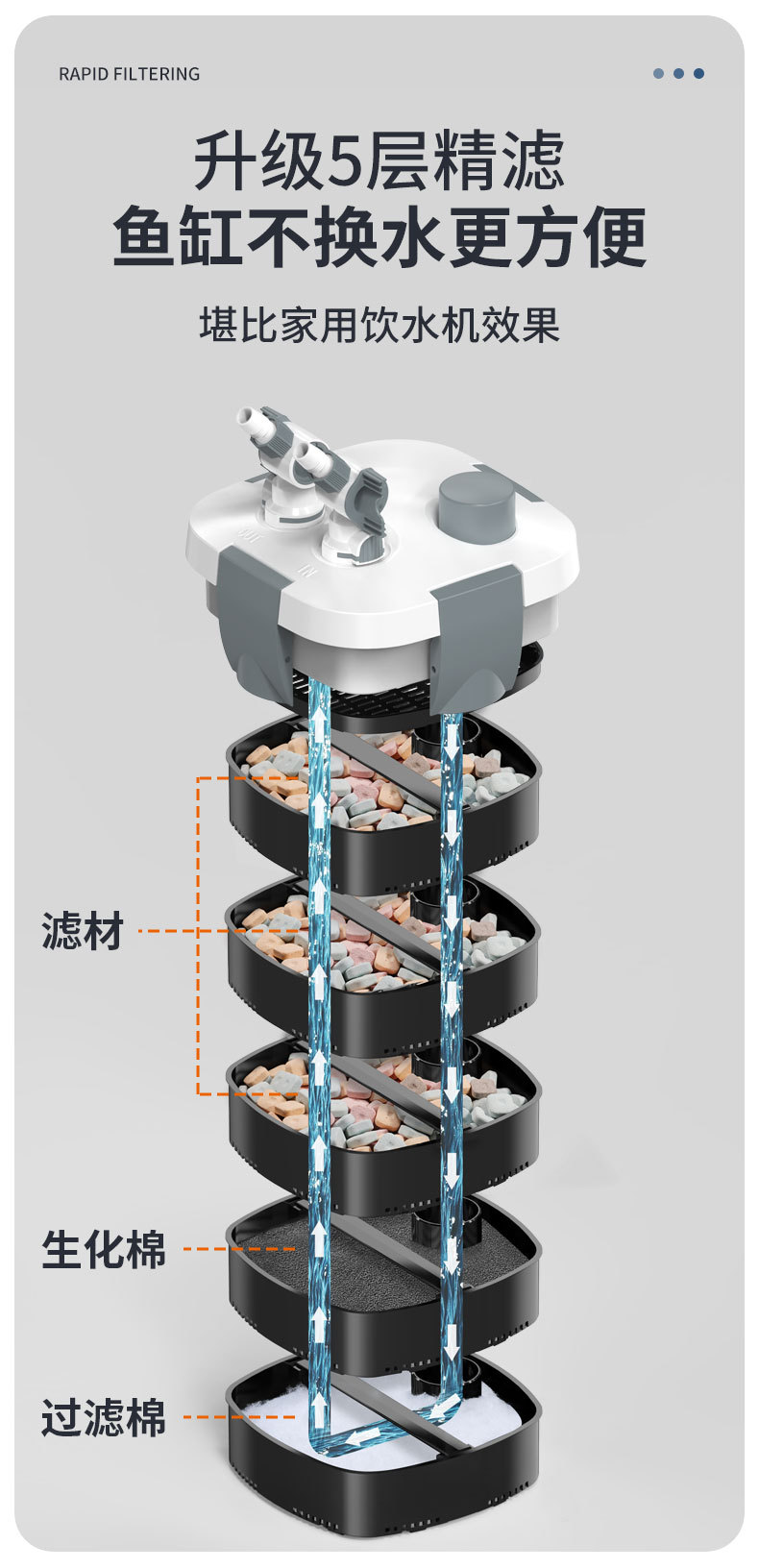 RAPID FILTERING

升级5层精滤
鱼缸不换水更方便

堪比家用饮水机效果

OUT
IN

滤材

生化棉

过滤棉