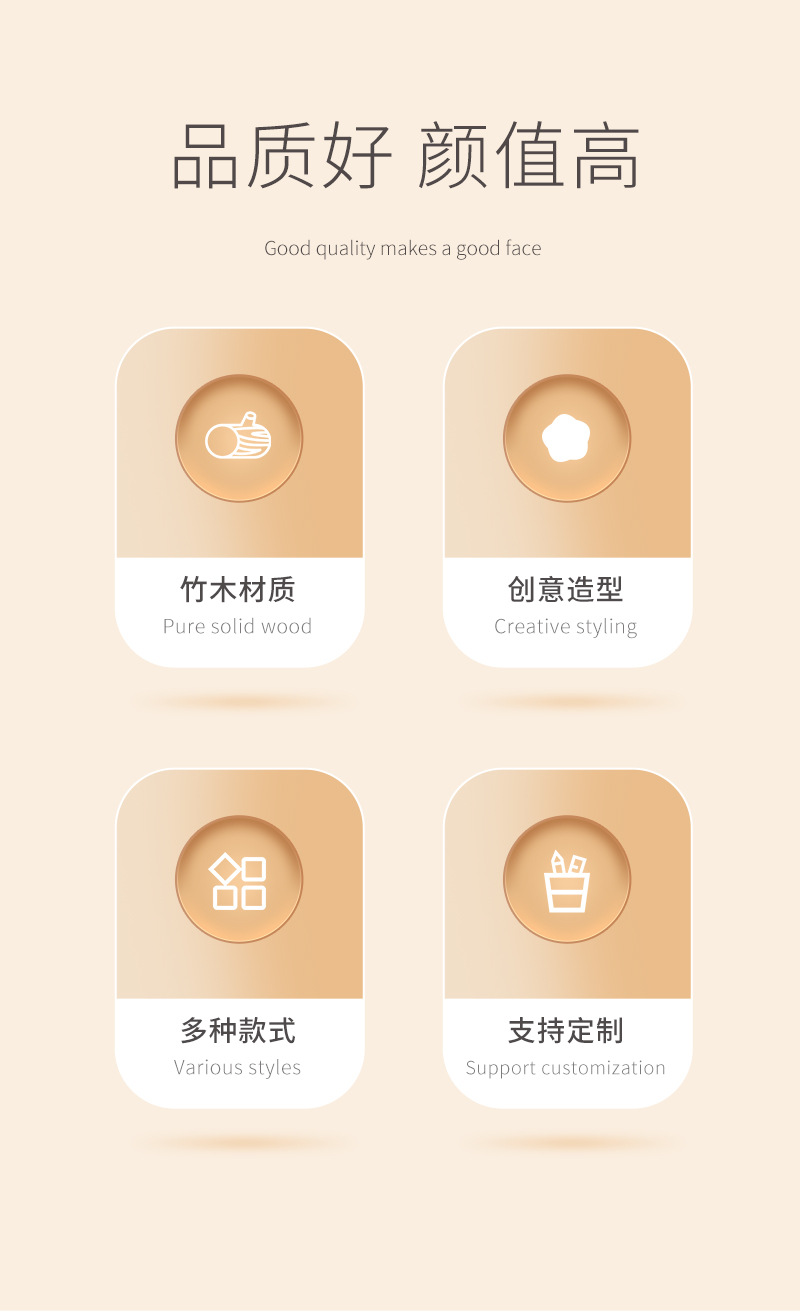 品质好 颜值高

Good quality makes a good face

竹木材质
Pure solid wood

创意造型
Creative styling

多种款式
Various styles

支持定制
Support customization