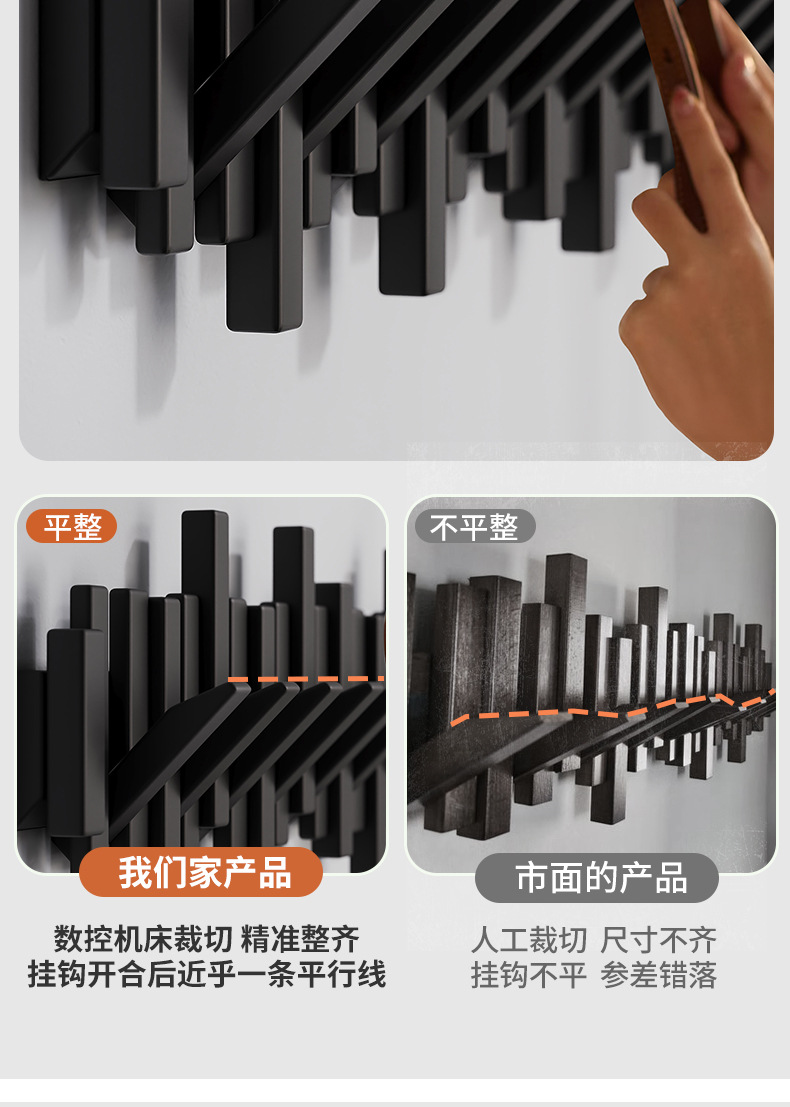 平整

我们家产品

数控机床裁切 精准整齐
挂钩开合后近乎一条平行线

不平整

市面的产品

人工裁切 尺寸不齐
挂钩不平 参差错落