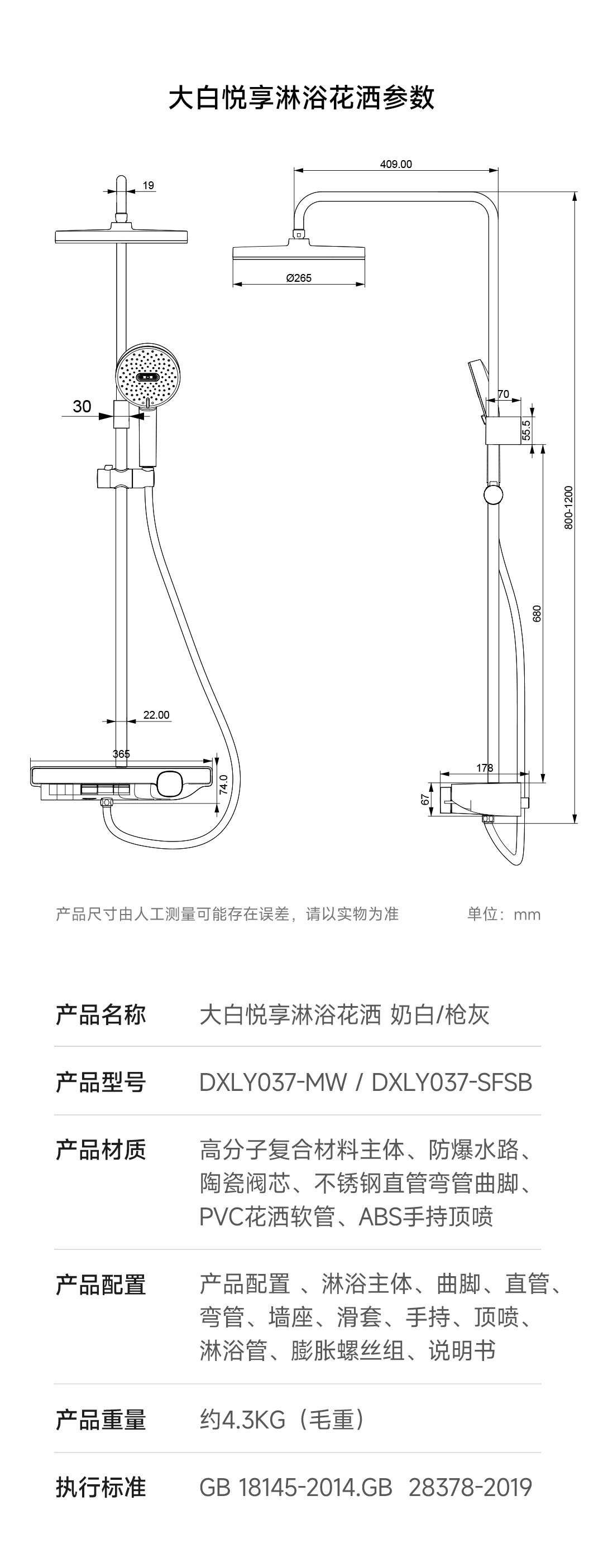 大白悦享淋浴花洒参数

19

30

22.00

365

74.0

409.00

Ø265

70

55.5

800-1200

680

178

67

产品尺寸由人工测量可能存在误差，请以实物为准

单位：mm

| 产品名称 | 大白悦享淋浴花洒 奶白/枪灰 |
|---|---|
| 产品型号 | DXLY037-MW / DXLY037-SFSB |
| 产品材质 | 高分子复合材料主体、防爆水路、陶瓷阀芯、不锈钢直管弯管曲脚、PVC花洒软管、ABS手持顶喷 |
| 产品配置 | 产品配置 、淋浴主体、曲脚、直管、弯管、墙座、滑套、手持、顶喷、淋浴管、膨胀螺丝组、说明书 |
| 产品重量 | 约4.3KG（毛重） |
| 执行标准 | GB 18145-2014.GB 28378-2019 |