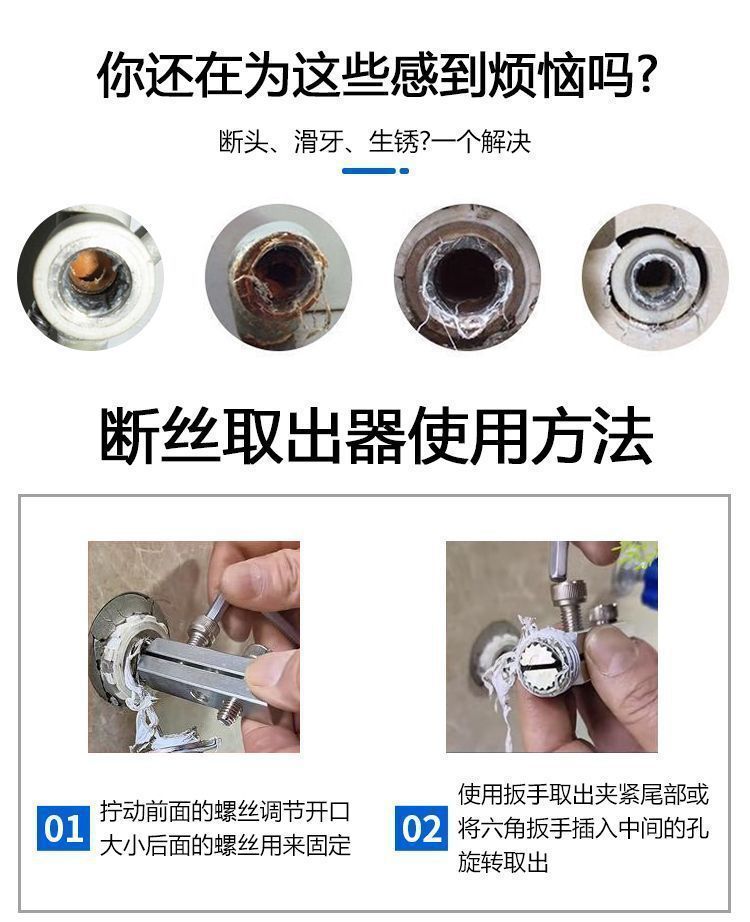 你还在为这些感到烦恼吗?

断头、滑牙、生锈?一个解决

断丝取出器使用方法

01 拧动前面的螺丝调节开口大小后面的螺丝用来固定

02 使用扳手取出夹紧尾部或将六角扳手插入中间的孔旋转取出