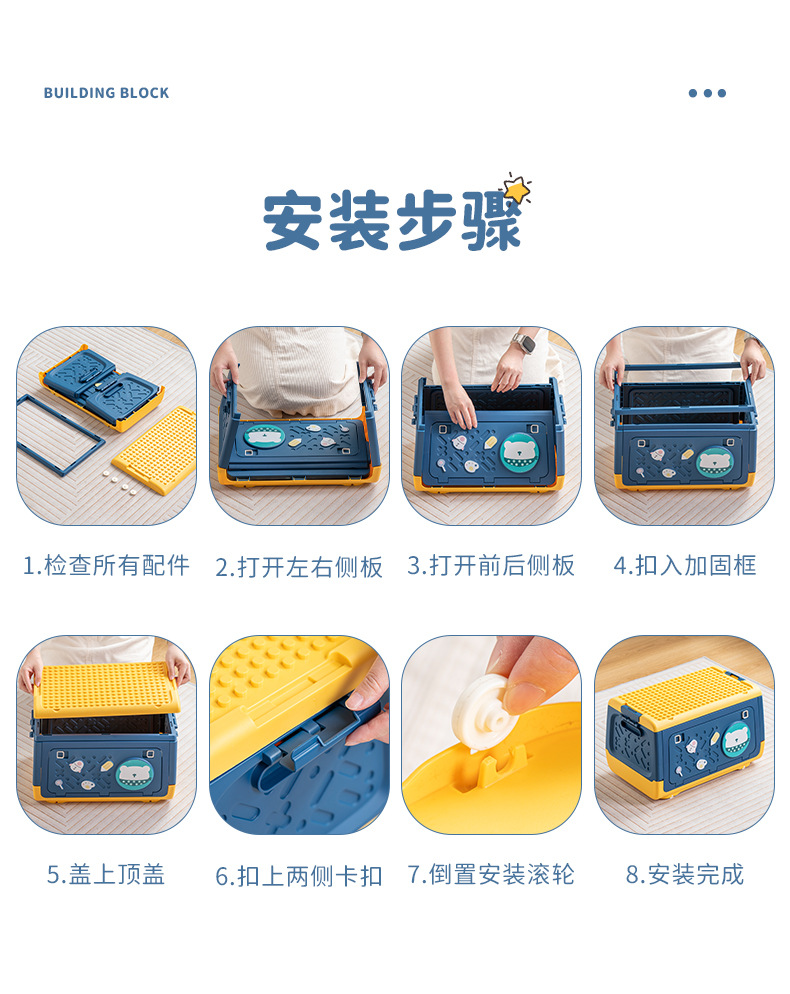 BUILDING BLOCK

安装步骤

1.检查所有配件

2.打开左右侧板

3.打开前后侧板

4.扣入加固框

5.盖上顶盖

6.扣上两侧卡扣

7.倒置安装滚轮

8.安装完成