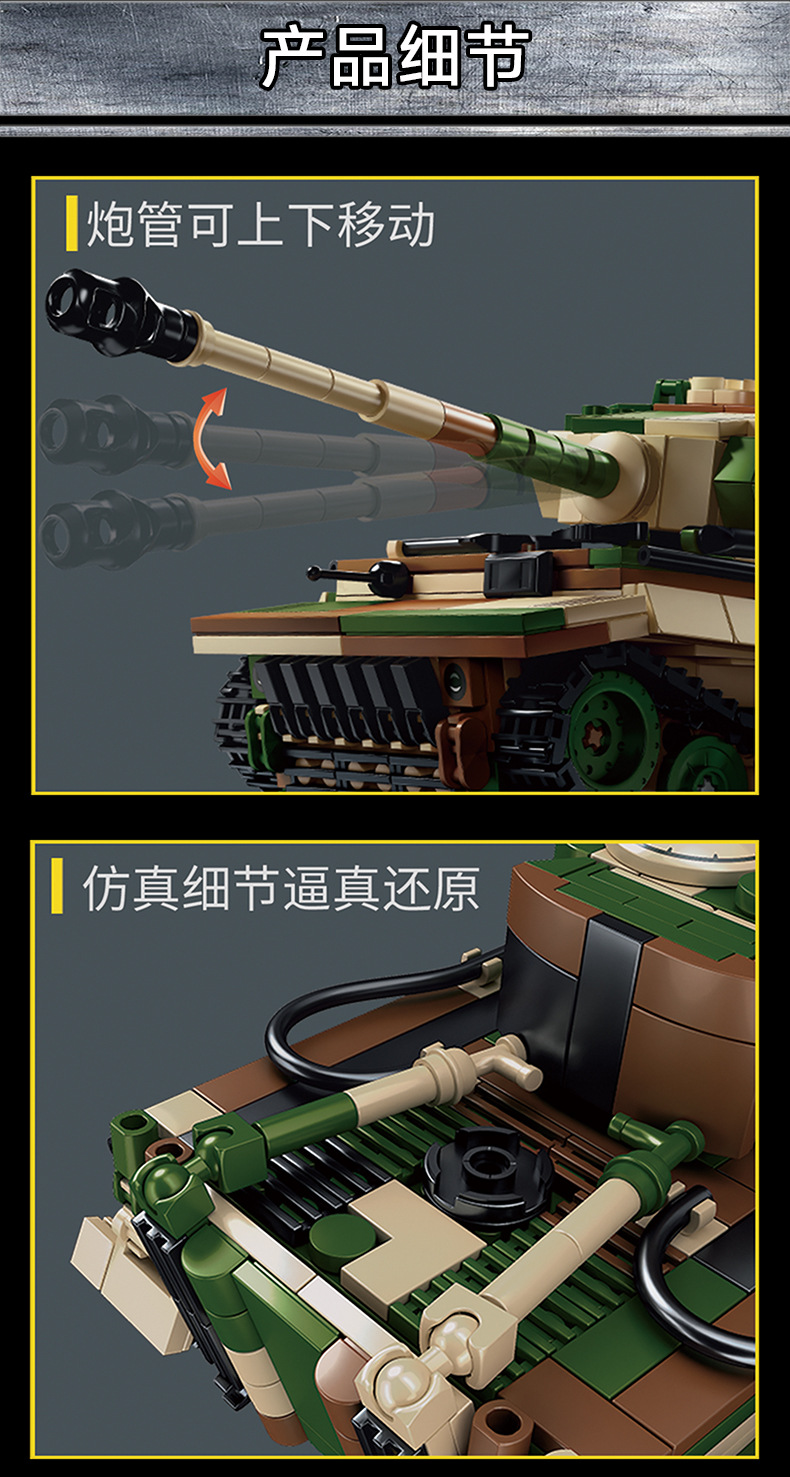 产品细节

炮管可上下移动

仿真细节逼真还原