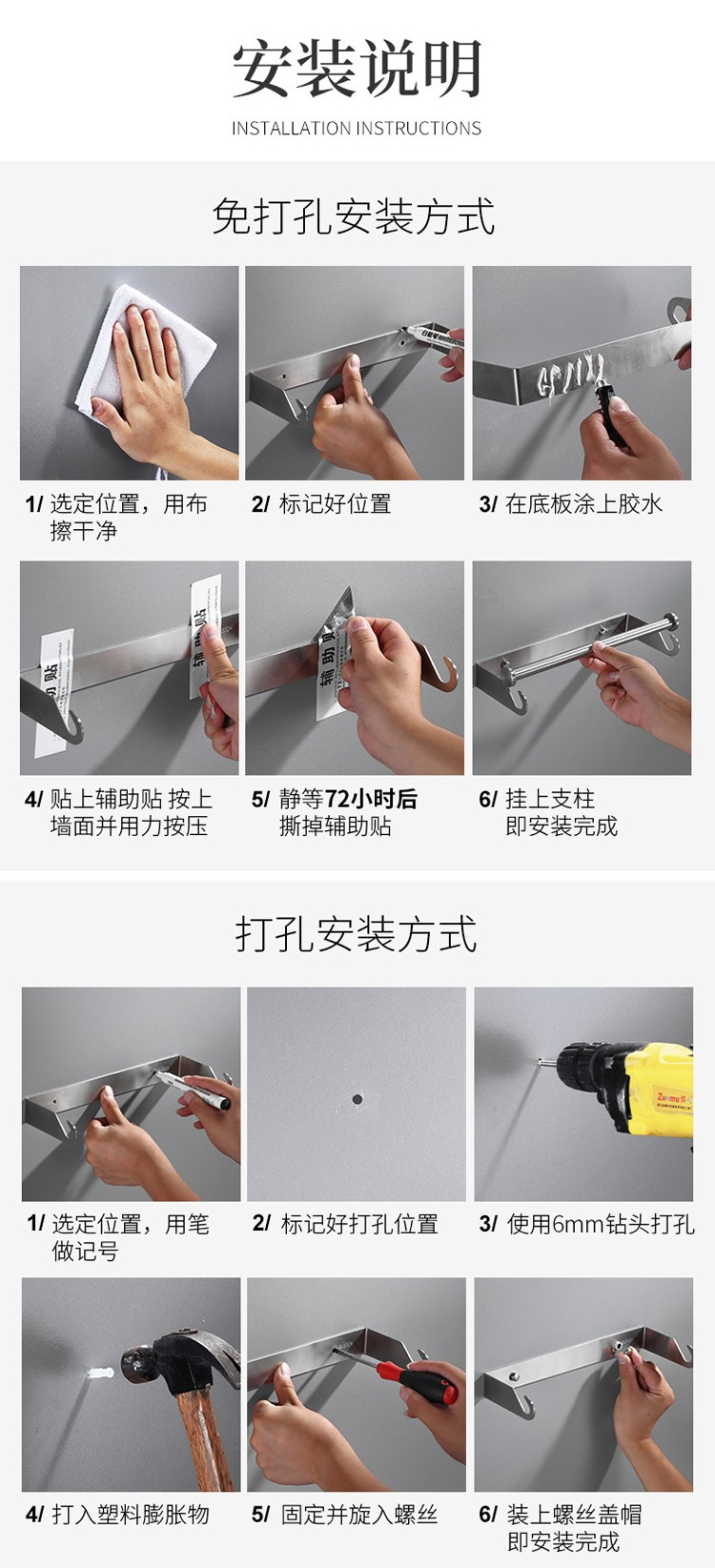 安装说明
INSTALLATION INSTRUCTIONS

免打孔安装方式

1/ 选定位置，用布擦干净

2/ 标记好位置

3/ 在底板涂上胶水

辅助贴

辅助贴

辅助贴

4/ 贴上辅助贴 按上墙面并用力按压

5/ 静等72小时后撕掉辅助贴

6/ 挂上支柱即安装完成

打孔安装方式

Zuomu

1/ 选定位置，用笔做记号

2/ 标记好打孔位置

3/ 使用6mm钻头打孔

4/ 打入塑料膨胀物

5/ 固定并旋入螺丝

6/ 装上螺丝盖帽即安装完成