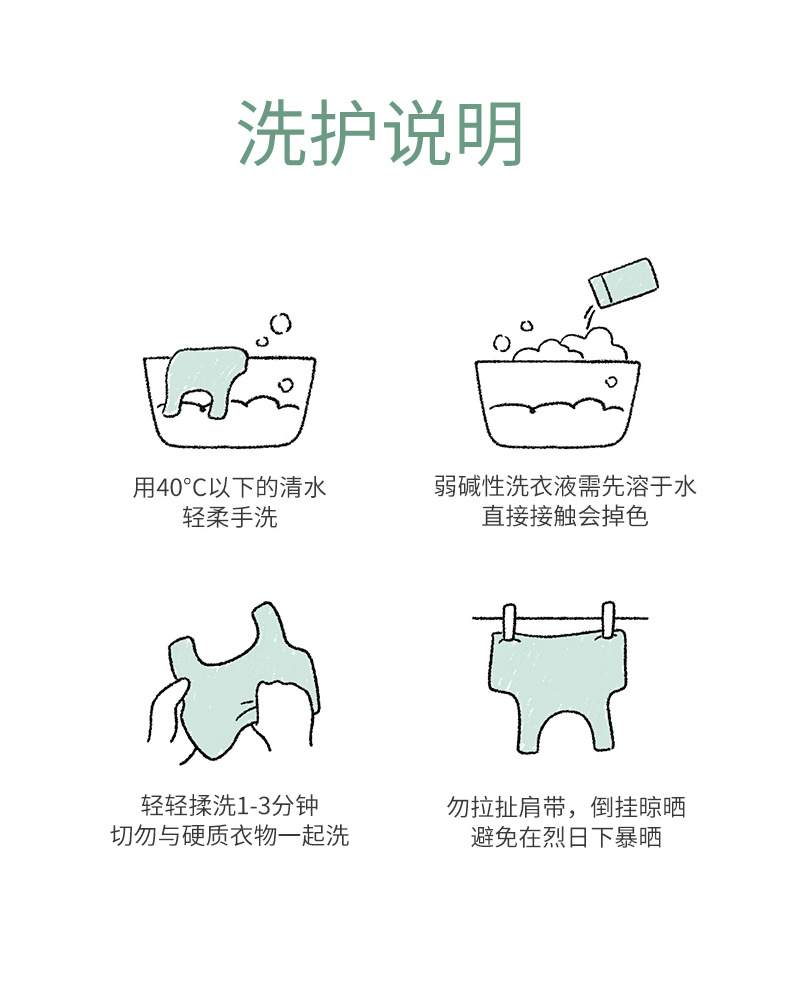 洗护说明

用40°C以下的清水
轻柔手洗

弱碱性洗衣液需先溶于水
直接接触会掉色

轻轻揉洗1-3分钟
切勿与硬质衣物一起洗

勿拉扯肩带，倒挂晾晒
避免在烈日下暴晒