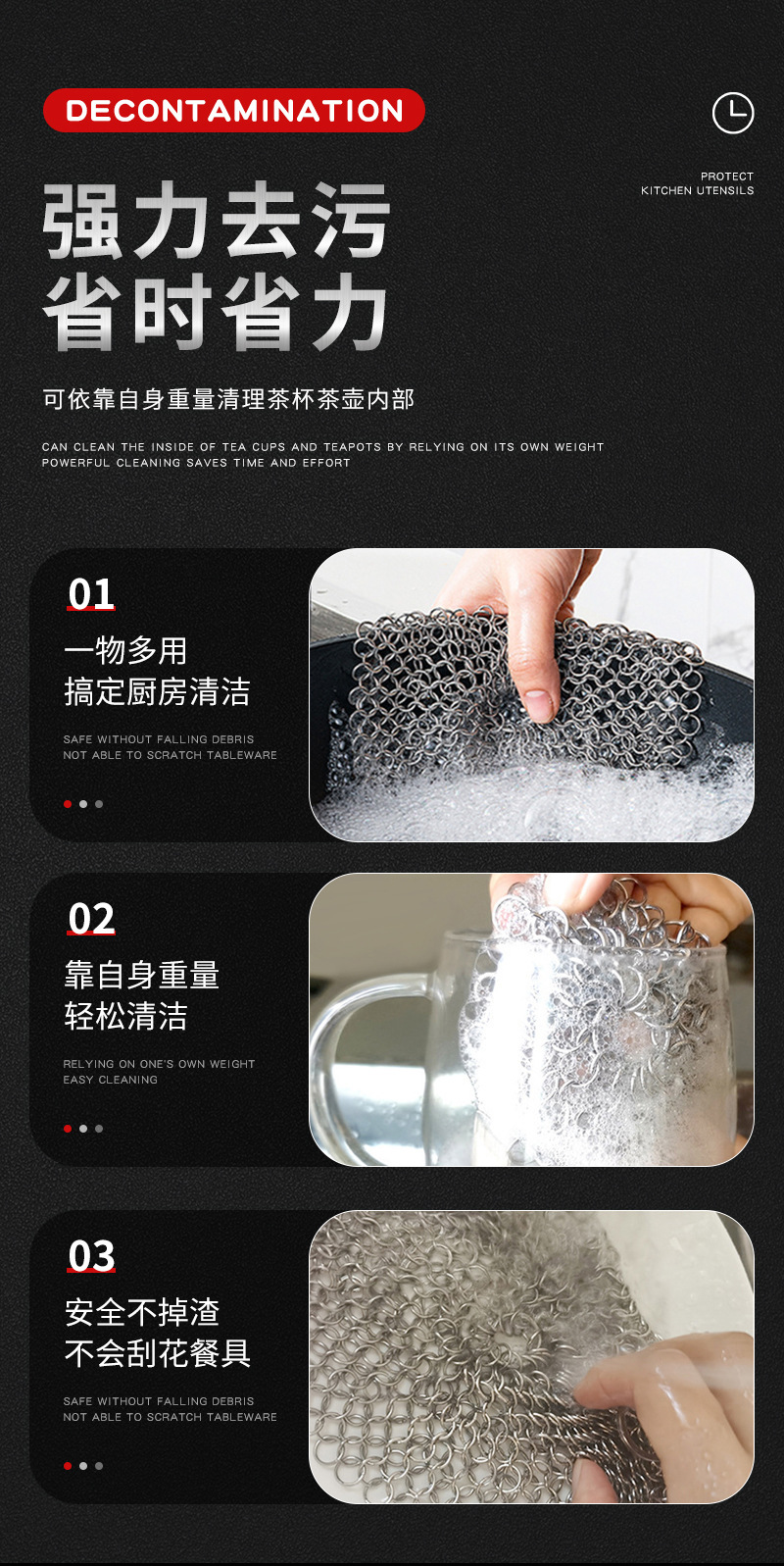 DECONTAMINATION

PROTECT
KITCHEN UTENSILS

强力去污
省时省力

可依靠自身重量清理茶杯茶壶内部

CAN CLEAN THE INSIDE OF TEA CUPS AND TEAPOTS BY RELYING ON ITS OWN WEIGHT
POWERFUL CLEANING SAVES TIME AND EFFORT

01

一物多用
搞定厨房清洁

SAFE WITHOUT FALLING DEBRIS
NOT ABLE TO SCRATCH TABLEWARE

02

靠自身重量
轻松清洁

RELYING ON ONE'S OWN WEIGHT
EASY CLEANING

03

安全不掉渣
不会刮花餐具

SAFE WITHOUT FALLING DEBRIS
NOT ABLE TO SCRATCH TABLEWARE