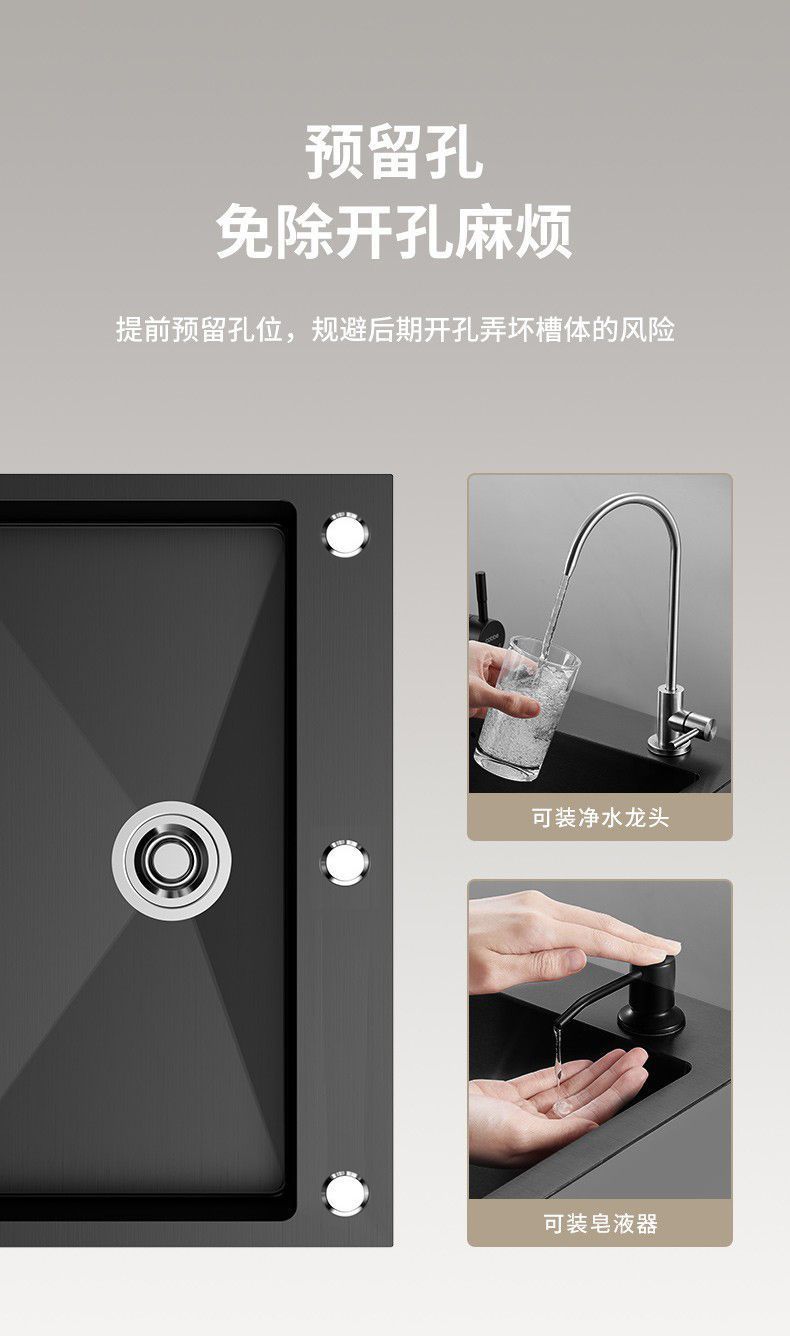 预留孔
免除开孔麻烦

提前预留孔位，规避后期开孔弄坏槽体的风险

可装净水龙头

可装皂液器