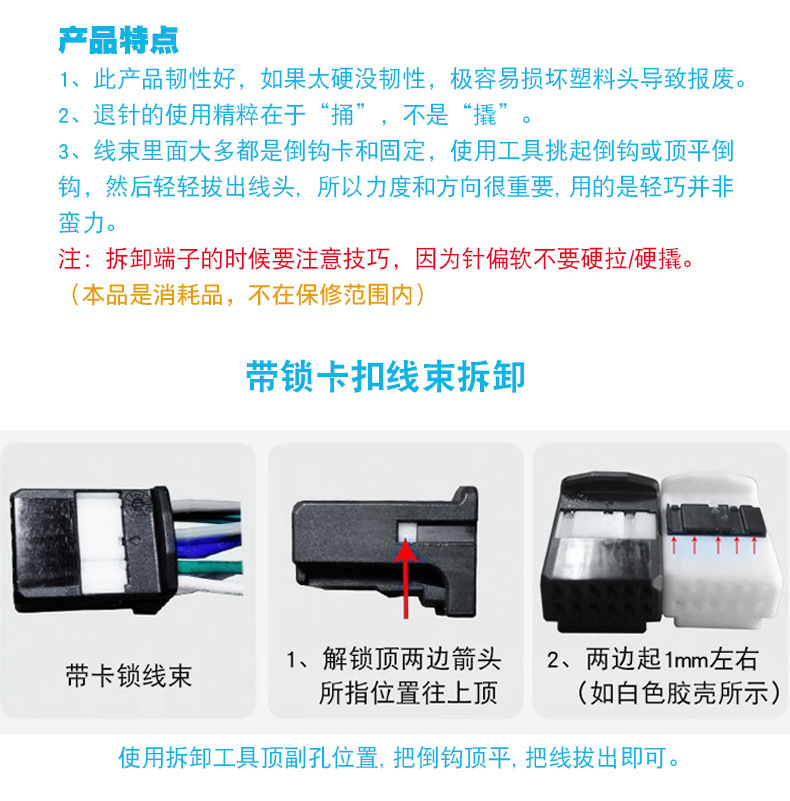 产品特点

1、此产品韧性好，如果太硬没韧性，极容易损坏塑料头导致报废。

2、退针的使用精粹在于“捅”，不是“撬”。

3、线束里面大多都是倒钩卡和固定，使用工具挑起倒钩或顶平倒钩，然后轻轻拔出线头，所以力度和方向很重要，用的是轻巧并非蛮力。

注：拆卸端子的时候要注意技巧，因为针偏软不要硬拉/硬撬。

（本品是消耗品，不在保修范围内）

带锁卡扣线束拆卸

带卡锁线束

1、解锁顶两边箭头所指位置往上顶

2、两边起1mm左右（如白色胶壳所示）

使用拆卸工具顶副孔位置，把倒钩顶平，把线拔出即可。