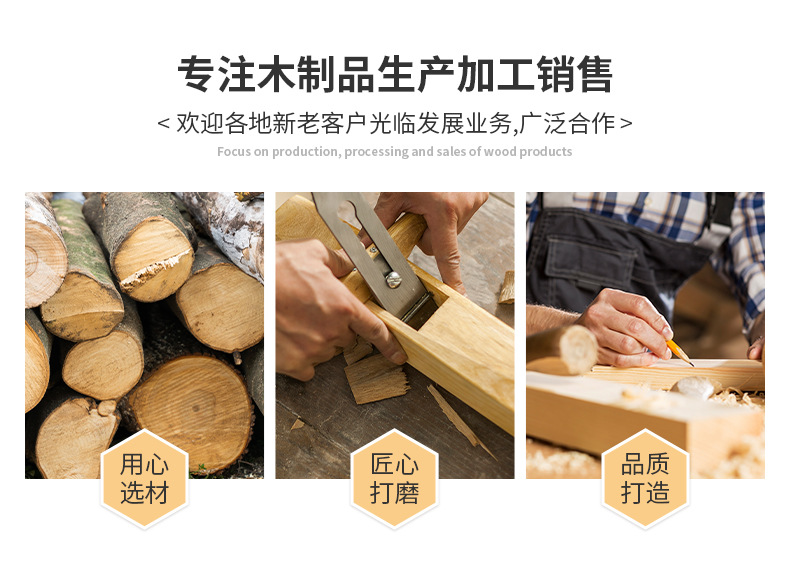 专注木制品生产加工销售

< 欢迎各地新老客户光临发展业务,广泛合作 >

Focus on production, processing and sales of wood products

用心选材

匠心打磨

品质打造