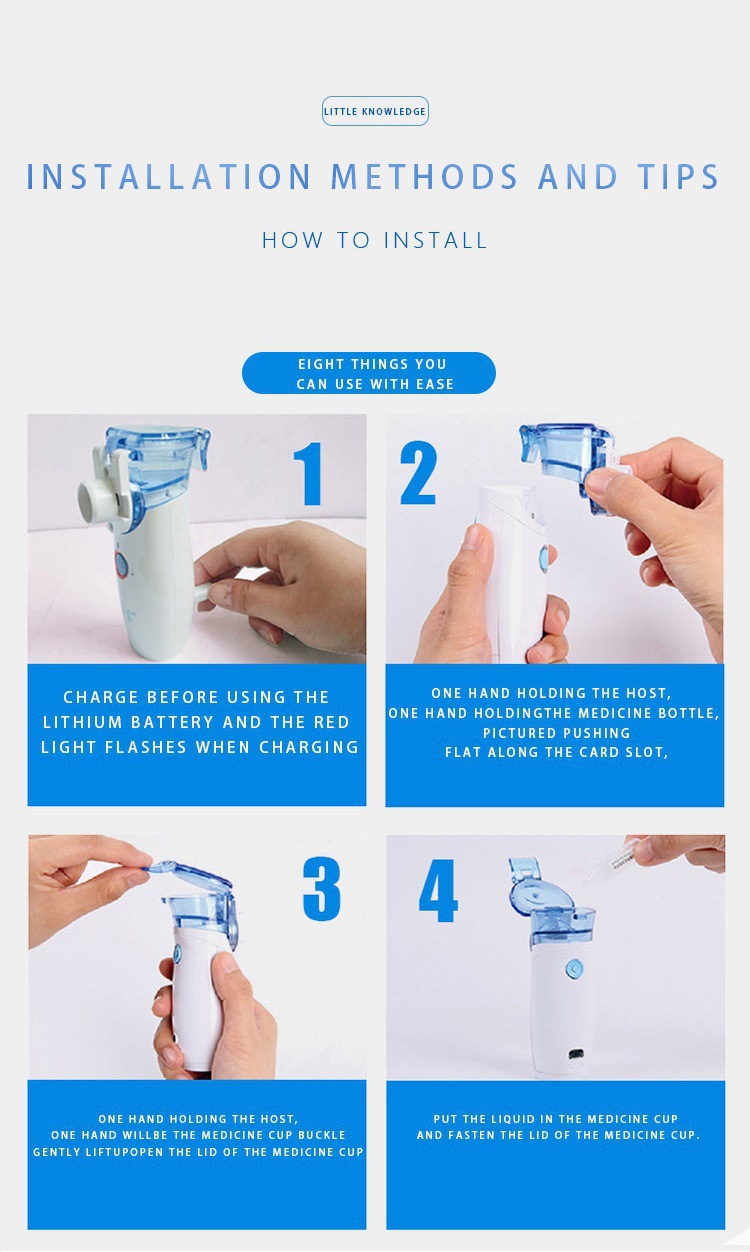 LITTLE KNOWLEDGE

INSTALLATION METHODS AND TIPS

HOW TO INSTALL

EIGHT THINGS YOU CAN USE WITH EASE

1

CHARGE BEFORE USING THE LITHIUM BATTERY AND THE RED LIGHT FLASHES WHEN CHARGING

2

ONE HAND HOLDING THE HOST, ONE HAND HOLDINGTHE MEDICINE BOTTLE, PICTURED PUSHING FLAT ALONG THE CARD SLOT,

3

ONE HAND HOLDING THE HOST, ONE HAND WILLBE THE MEDICINE CUP BUCKLE GENTLY LIFTUPOPEN THE LID OF THE MEDICINE CUP

4

PUT THE LIQUID IN THE MEDICINE CUP AND FASTEN THE LID OF THE MEDICINE CUP.