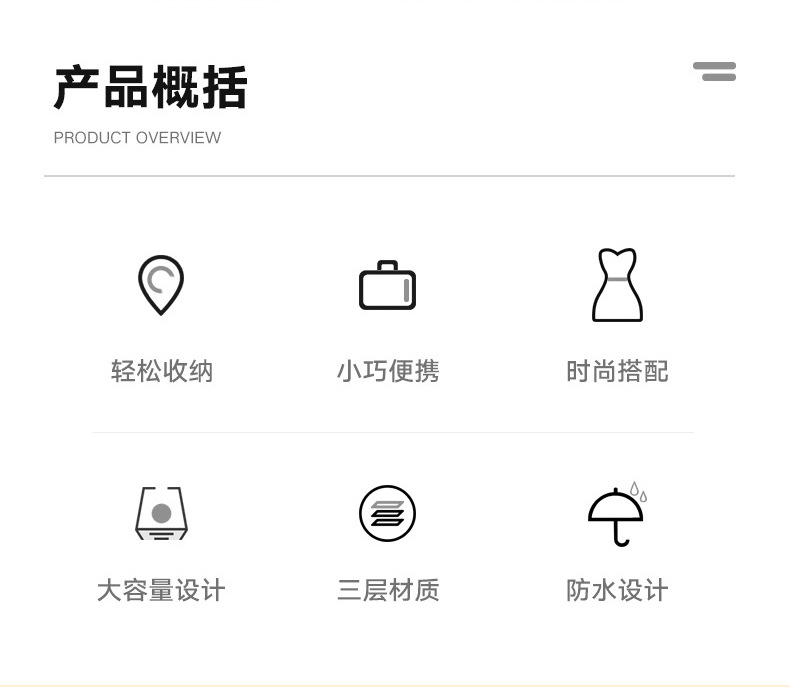 产品概括
PRODUCT OVERVIEW

轻松收纳

小巧便携

时尚搭配

大容量设计

三层材质

防水设计