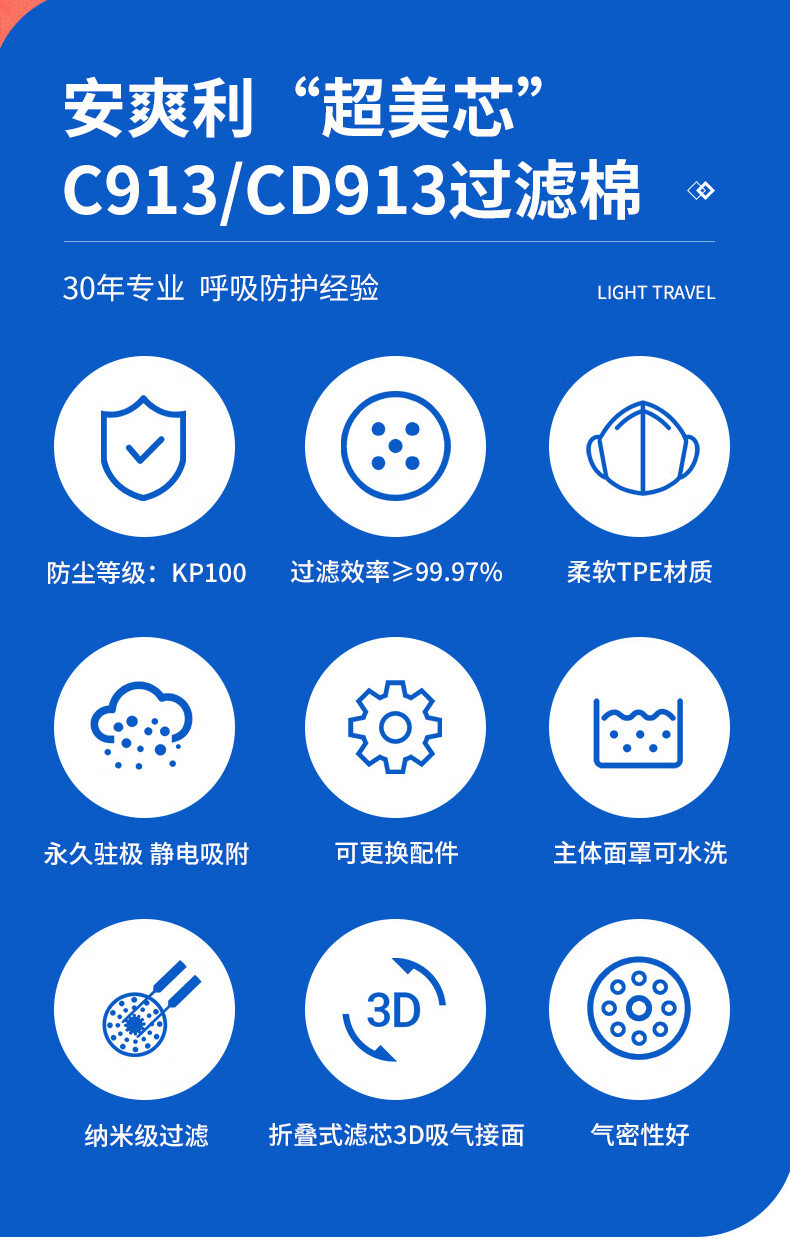 安爽利“超美芯”
C913/CD913过滤棉

30年专业 呼吸防护经验

LIGHT TRAVEL

防尘等级：KP100

过滤效率≥99.97%

柔软TPE材质

永久驻极 静电吸附

可更换配件

主体面罩可水洗

3D

纳米级过滤

折叠式滤芯3D吸气接面

气密性好