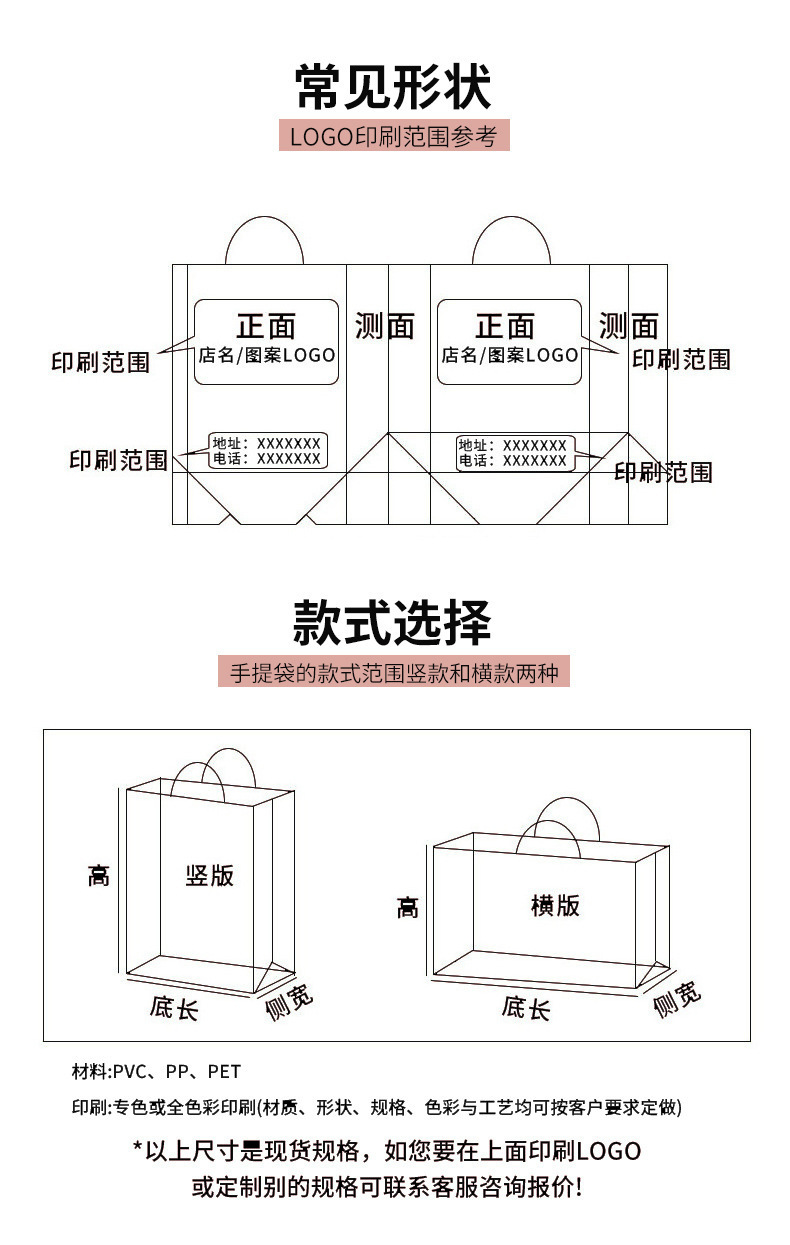 常见形状

LOGO印刷范围参考

印刷范围

正面
店名/图案LOGO

测面

正面
店名/图案LOGO

测面

印刷范围

印刷范围

地址：XXXXXXX
电话：XXXXXXX

地址：XXXXXXX
电话：XXXXXXX

印刷范围

款式选择

手提袋的款式范围竖款和横款两种

高
竖版
底长
侧宽

高
横版
底长
侧宽

材料:PVC、PP、PET

印刷:专色或全色彩印刷(材质、形状、规格、色彩与工艺均可按客户要求定做)

*以上尺寸是现货规格，如您要在上面印刷LOGO
或定制别的规格可联系客服咨询报价!