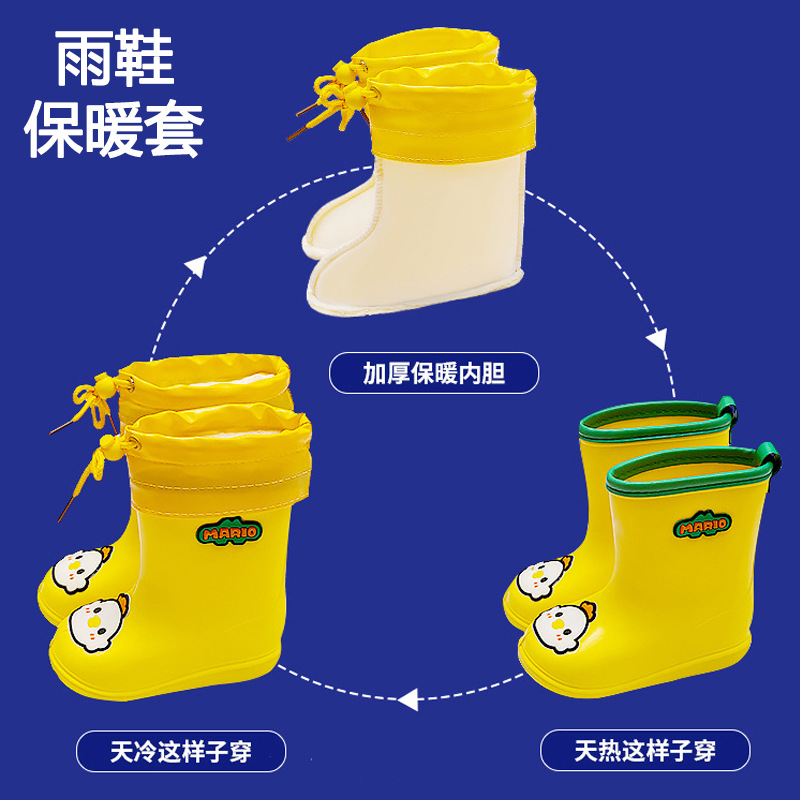 雨鞋
保暖套

加厚保暖内胆

MARIO

MARIO

天冷这样子穿

天热这样子穿