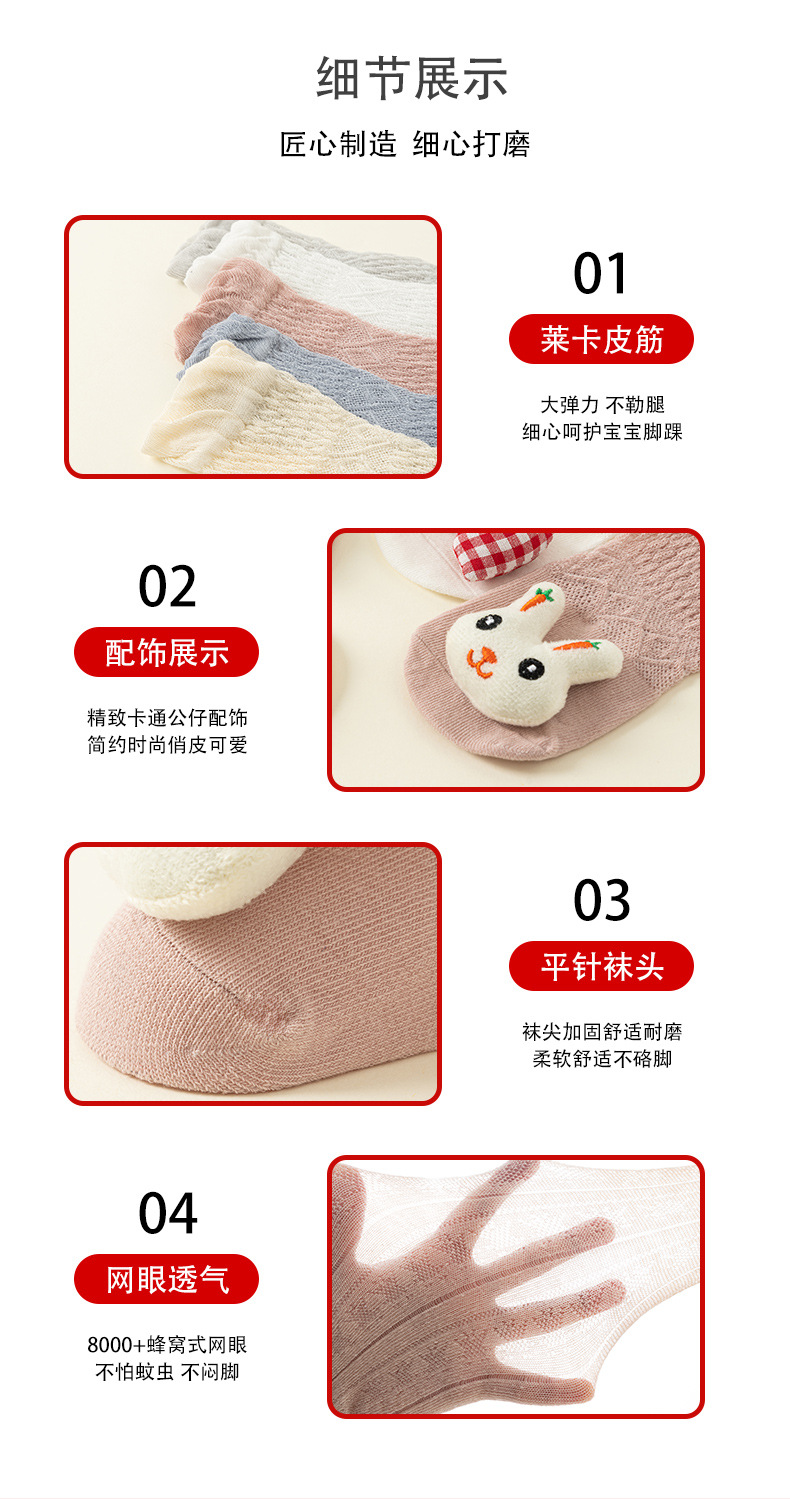 细节展示

匠心制造 细心打磨

01

莱卡皮筋

大弹力 不勒腿
细心呵护宝宝脚踝

02

配饰展示

精致卡通公仔配饰
简约时尚俏皮可爱

03

平针袜头

袜尖加固舒适耐磨
柔软舒适不硌脚

04

网眼透气

8000+蜂窝式网眼
不怕蚊虫 不闷脚