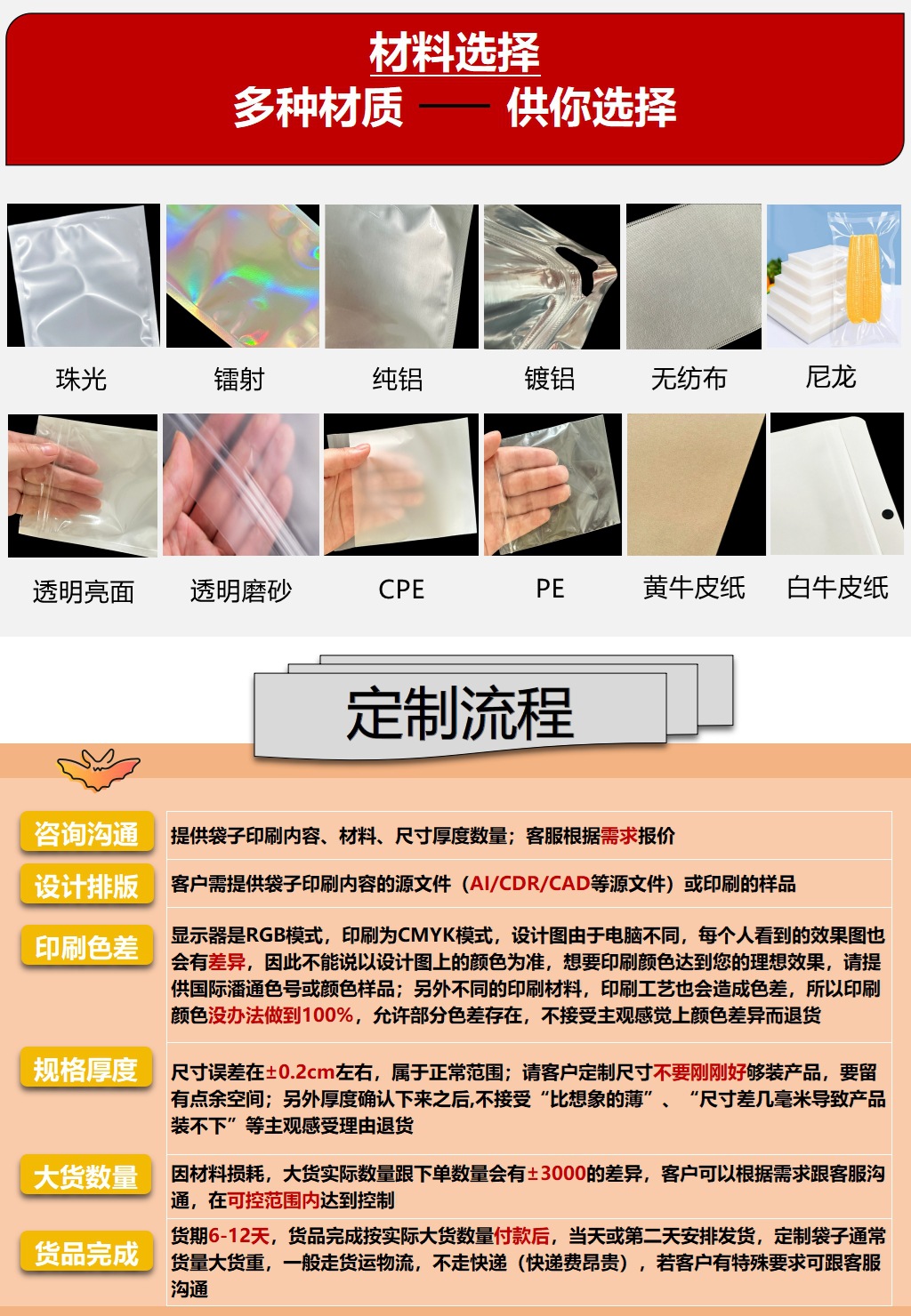 材料选择
多种材质 —— 供你选择

珠光
镭射
纯铝
镀铝
无纺布
尼龙

透明亮面
透明磨砂
CPE
PE
黄牛皮纸
白牛皮纸

定制流程

| | |
|---|---|
| 咨询沟通 | 提供袋子印刷内容、材料、尺寸厚度数量；客服根据需求报价 |
| 设计排版 | 客户需提供袋子印刷内容的源文件（AI/CDR/CAD等源文件）或印刷的样品 |
| 印刷色差 | 显示器是RGB模式，印刷为CMYK模式，设计图由于电脑不同，每个人看到的效果图也会有差异，因此不能说以设计图上的颜色为准，想要印刷颜色达到您的理想效果，请提供国际潘通色号或颜色样品；另外不同的印刷材料，印刷工艺也会造成色差，所以印刷颜色没办法做到100%，允许部分色差存在，不接受主观感觉上颜色差异而退货 |
| 规格厚度 | 尺寸误差在±0.2cm左右，属于正常范围；请客户定制尺寸不要刚刚好够装产品，要留有点余空间；另外厚度确认下来之后,不接受“比想象的薄”、“尺寸差几毫米导致产品装不下”等主观感受理由退货 |
| 大货数量 | 因材料损耗，大货实际数量跟下单数量会有±3000的差异，客户可以根据需求跟客服沟通，在可控范围内达到控制 |
| 货品完成 | 货期6-12天，货品完成按实际大货数量付款后，当天或第二天安排发货，定制袋子通常货量大货重，一般走货运物流，不走快递（快递费昂贵），若客户有特殊要求可跟客服沟通 |