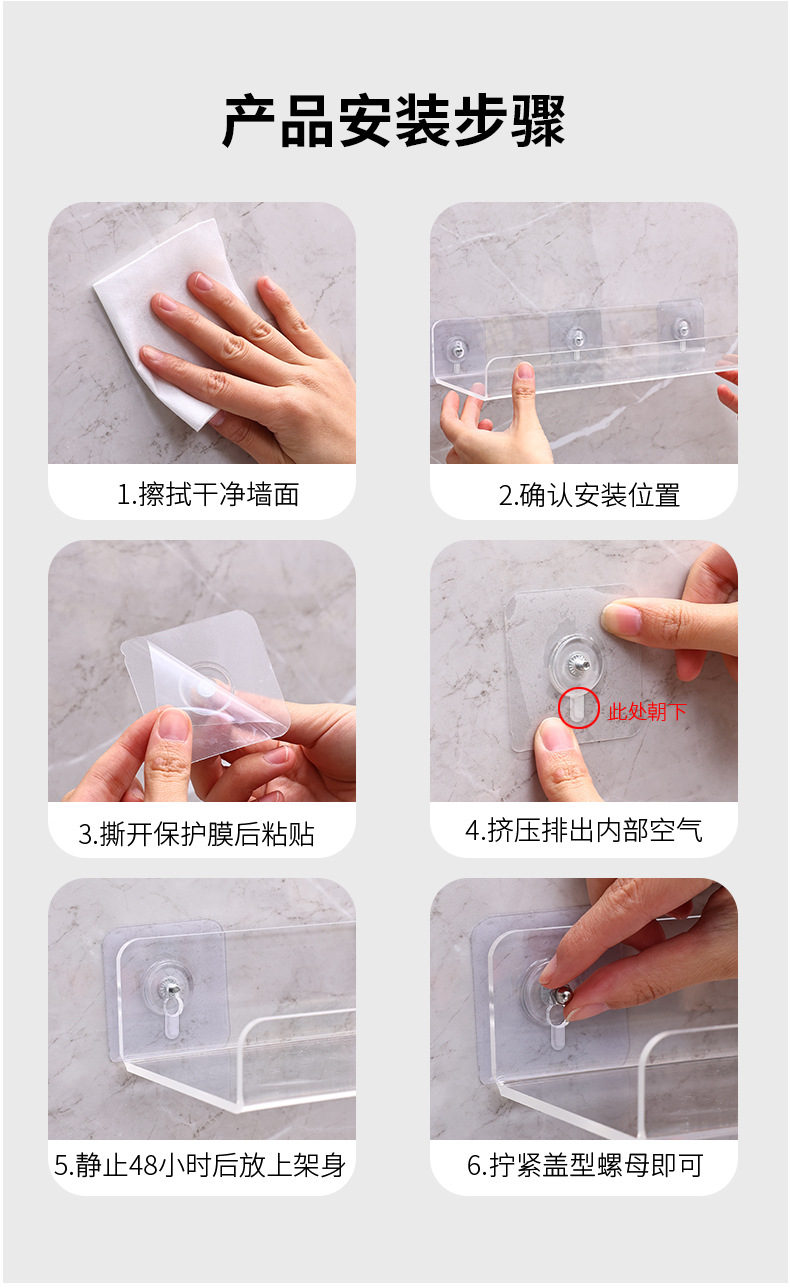 产品安装步骤

1.擦拭干净墙面

2.确认安装位置

3.撕开保护膜后粘贴

此处朝下

4.挤压排出内部空气

5.静止48小时后放上架身

6.拧紧盖型螺母即可