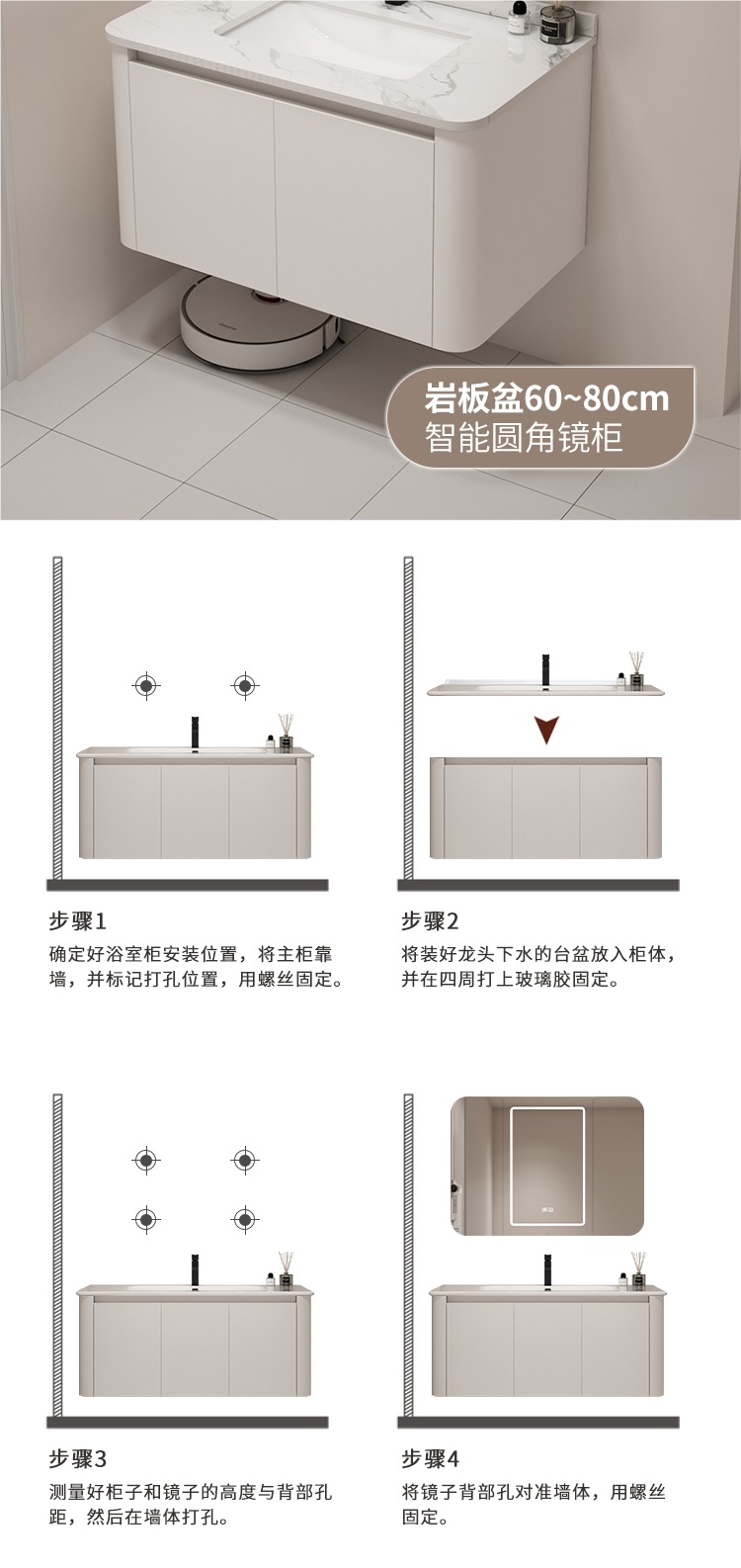 岩板盆60~80cm
智能圆角镜柜

步骤1
确定好浴室柜安装位置，将主柜靠墙，并标记打孔位置，用螺丝固定。

步骤2
将装好龙头下水的台盆放入柜体，并在四周打上玻璃胶固定。

步骤3
测量好柜子和镜子的高度与背部孔距，然后在墙体打孔。

步骤4
将镜子背部孔对准墙体，用螺丝固定。