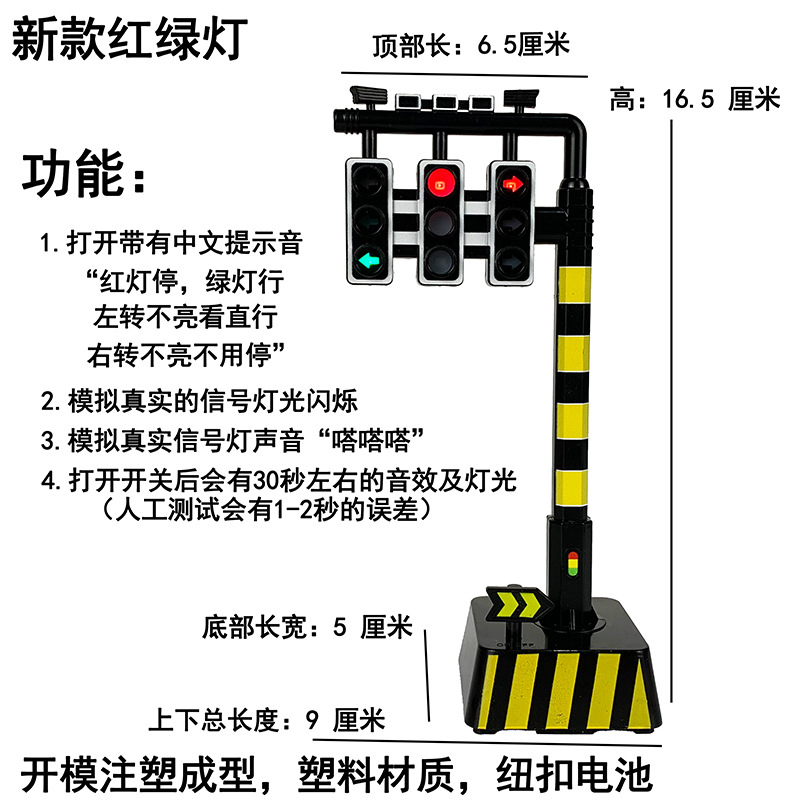 新款红绿灯

顶部长：6.5厘米

高：16.5 厘米

功能：

1.打开带有中文提示音
“红灯停，绿灯行
左转不亮看直行
右转不亮不用停”

2.模拟真实的信号灯光闪烁

3.模拟真实信号灯声音“嗒嗒嗒”

4.打开开关后会有30秒左右的音效及灯光
（人工测试会有1-2秒的误差）

底部长宽：5 厘米

上下总长度：9 厘米

开模注塑成型，塑料材质，纽扣电池