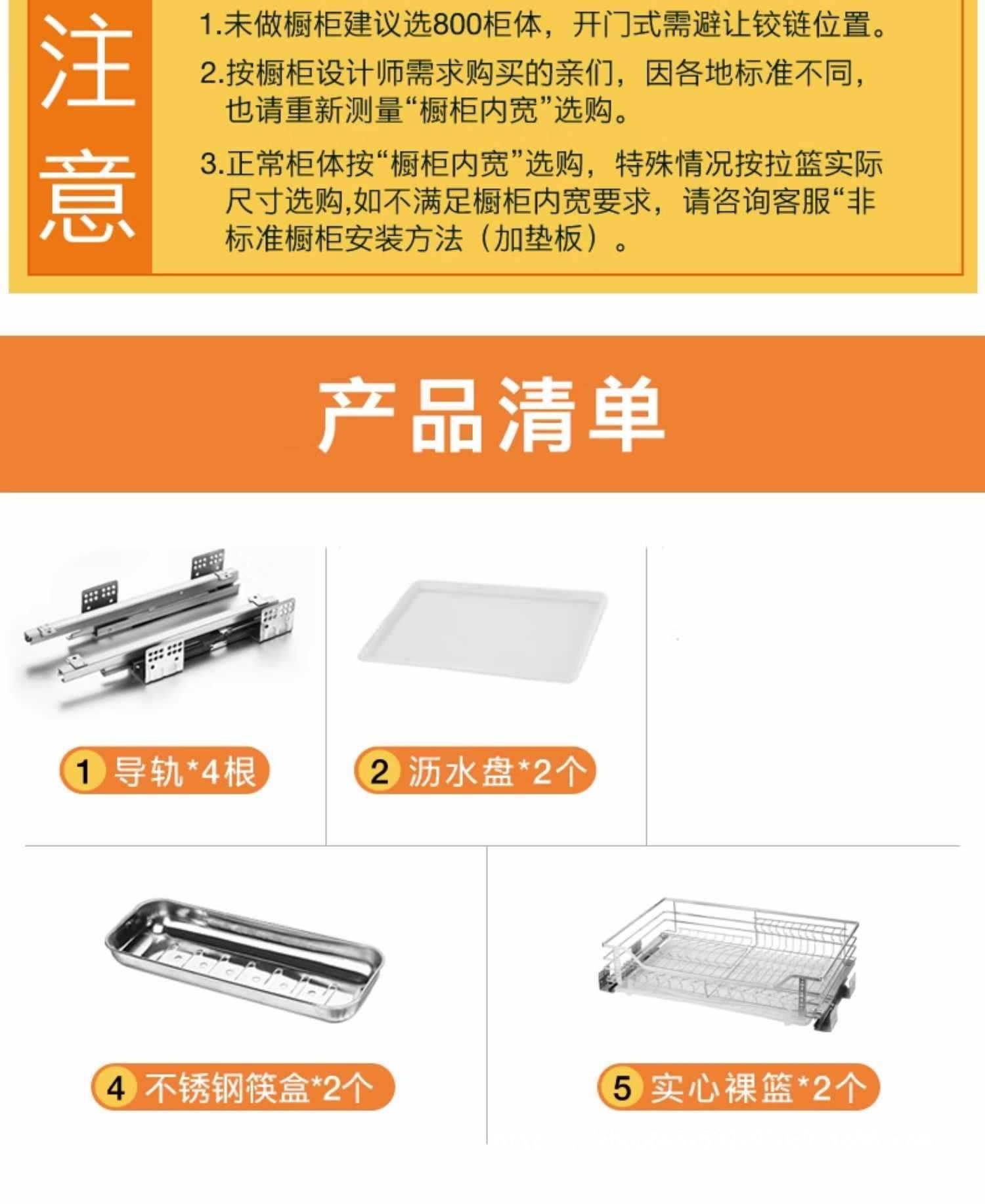 注意

1.未做橱柜建议选800柜体，开门式需避让铰链位置。

2.按橱柜设计师需求购买的亲们，因各地标准不同，也请重新测量“橱柜内宽”选购。

3.正常柜体按“橱柜内宽”选购，特殊情况按拉篮实际尺寸选购,如不满足橱柜内宽要求，请咨询客服“非标准橱柜安装方法（加垫板）。

产品清单

1 导轨*4根

2 沥水盘*2个

4 不锈钢筷盒*2个

5 实心裸篮*2个